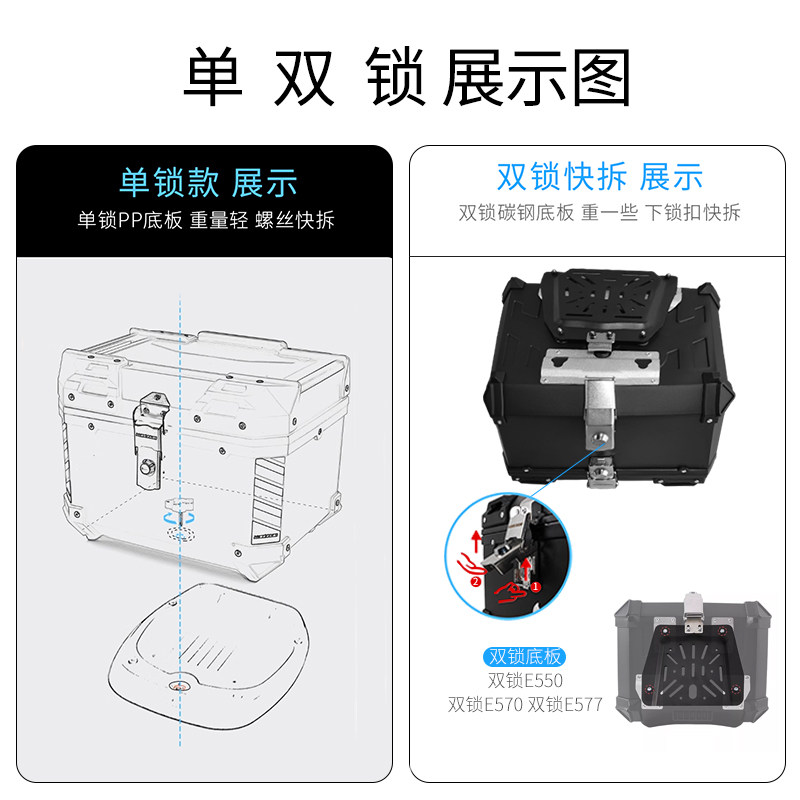 单 双 锁 展示图

单锁款 展示
单锁PP底板 重量轻 螺丝快拆

双锁快拆 展示
双锁碳钢底板 重一些 下锁扣快拆

2
1

双锁底板
双锁E550
双锁E570 双锁E577