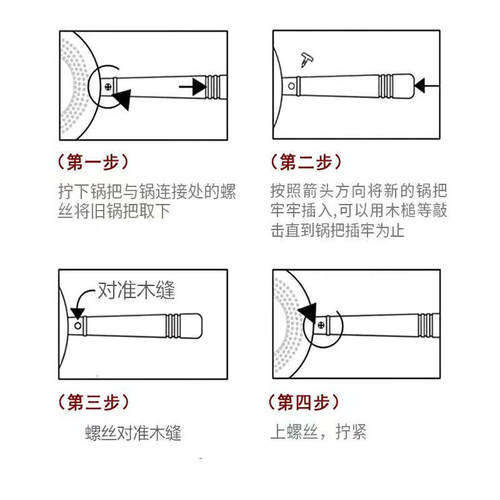 （第一步）

拧下锅把与锅连接处的螺丝将旧锅把取下

（第二步）

按照箭头方向将新的锅把牢牢插入,可以用木槌等敲击直到锅把插牢为止

对准木缝

（第三步）

螺丝对准木缝

（第四步）

上螺丝，拧紧