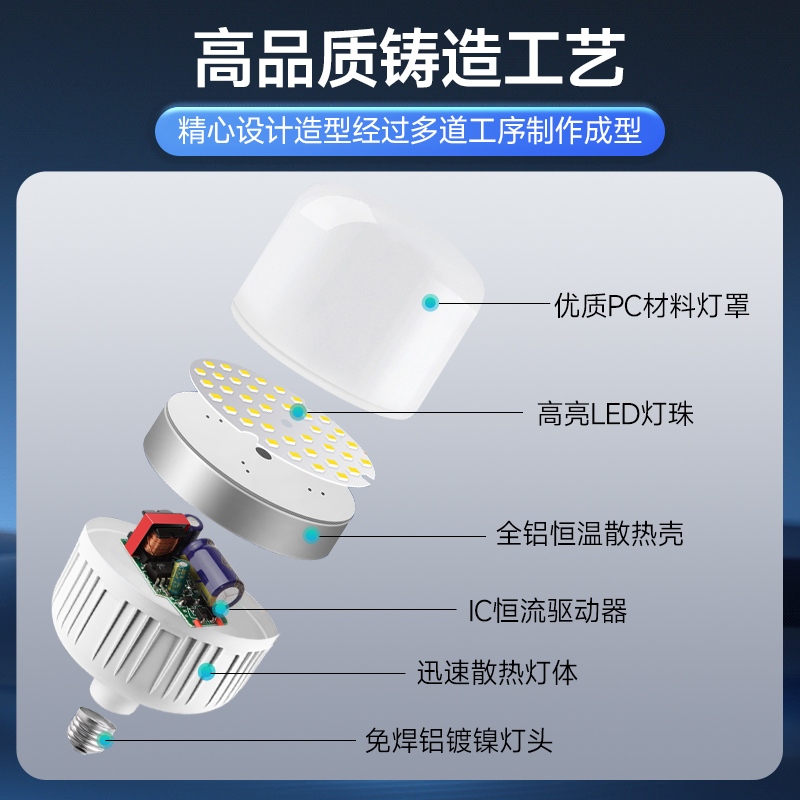 高品质铸造工艺

精心设计造型经过多道工序制作成型

优质PC材料灯罩

高亮LED灯珠

全铝恒温散热壳

IC恒流驱动器

迅速散热灯体

免焊铝镀镍灯头