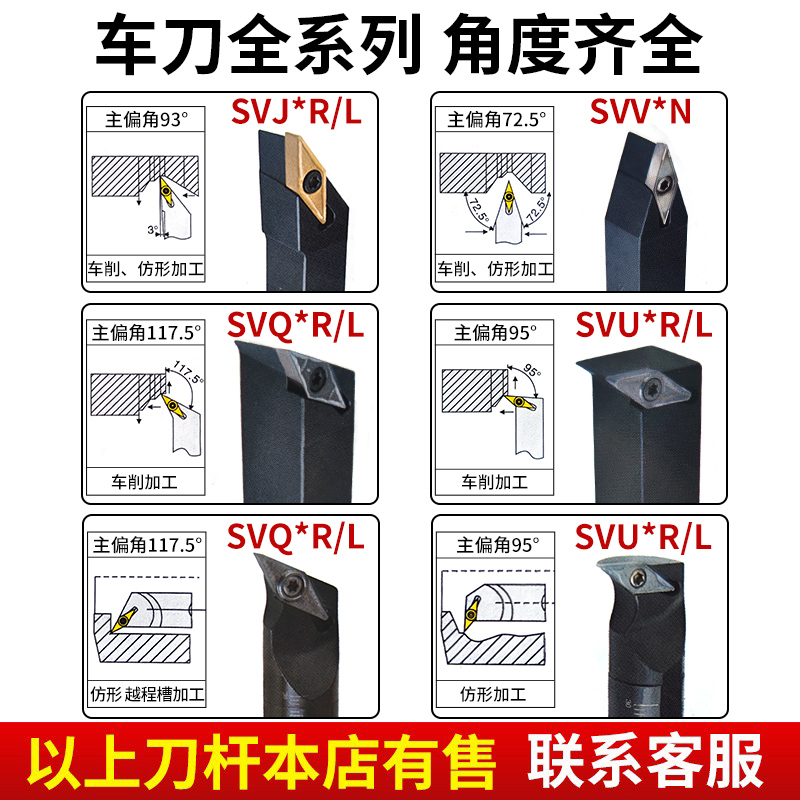 车刀全系列 角度齐全

主偏角93°
SVJ*R/L
3°
车削、仿形加工

主偏角72.5°
SVV*N
72.5°
72.5°
车削、仿形加工

主偏角117.5°
SVQ*R/L
117.5°
车削加工

主偏角95°
SVU*R/L
95°
车削加工

主偏角117.5°
SVQ*R/L
仿形 越程槽加工

主偏角95°
SVU*R/L
仿形加工

以上刀杆本店有售 联系客服