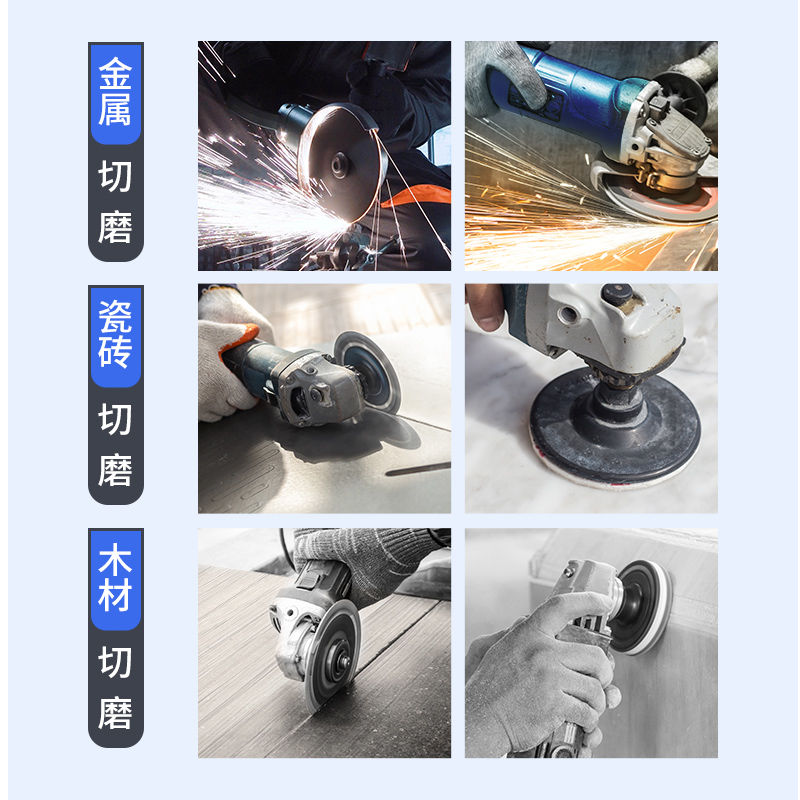 金属切磨

瓷砖切磨

木材切磨