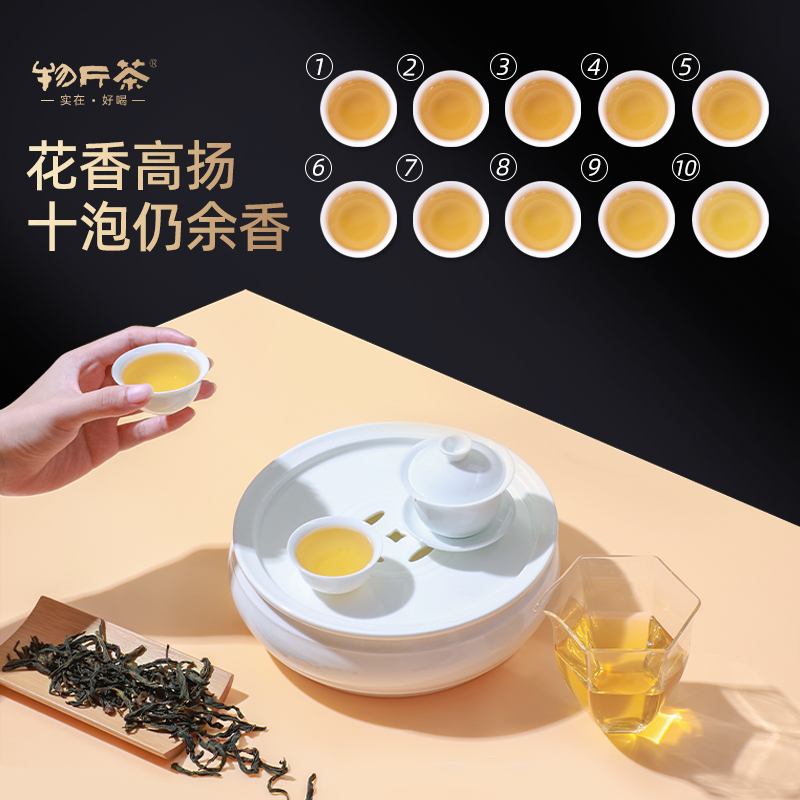 物斤茶®
— 实在 · 好喝 —

花香高扬
十泡仍余香

①
②
③
④
⑤
⑥
⑦
⑧
⑨
⑩