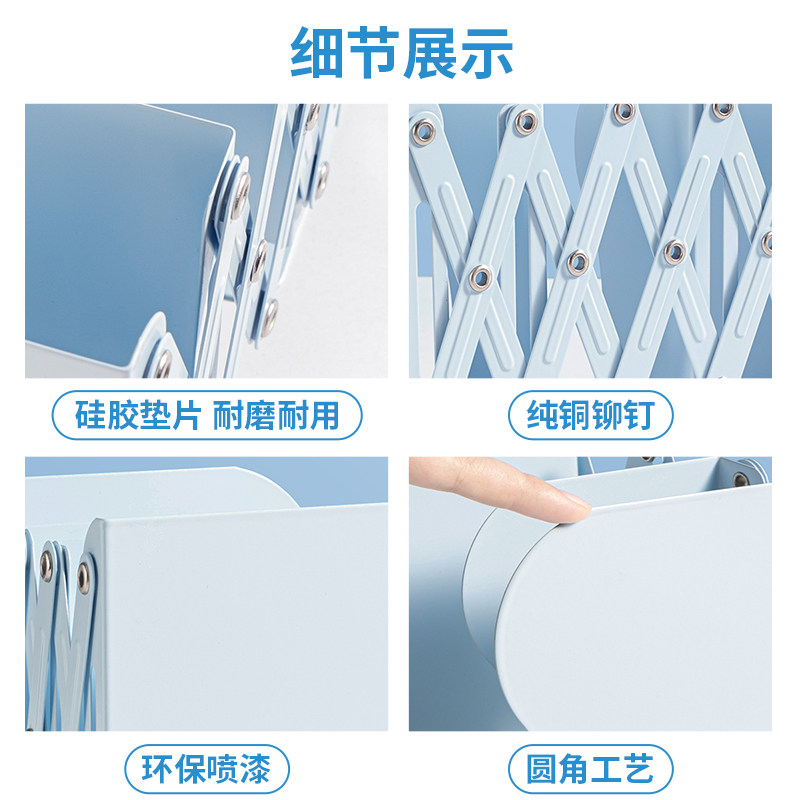 细节展示

硅胶垫片 耐磨耐用

纯铜铆钉

环保喷漆

圆角工艺