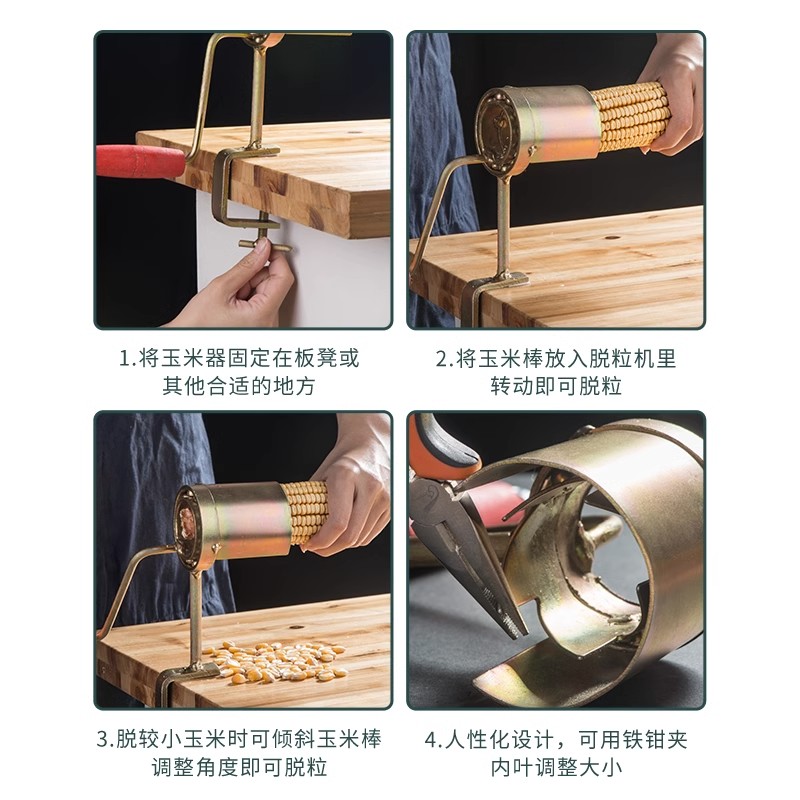 1.将玉米器固定在板凳或其他合适的地方

2.将玉米棒放入脱粒机里转动即可脱粒

3.脱较小玉米时可倾斜玉米棒调整角度即可脱粒

4.人性化设计，可用铁钳夹内叶调整大小