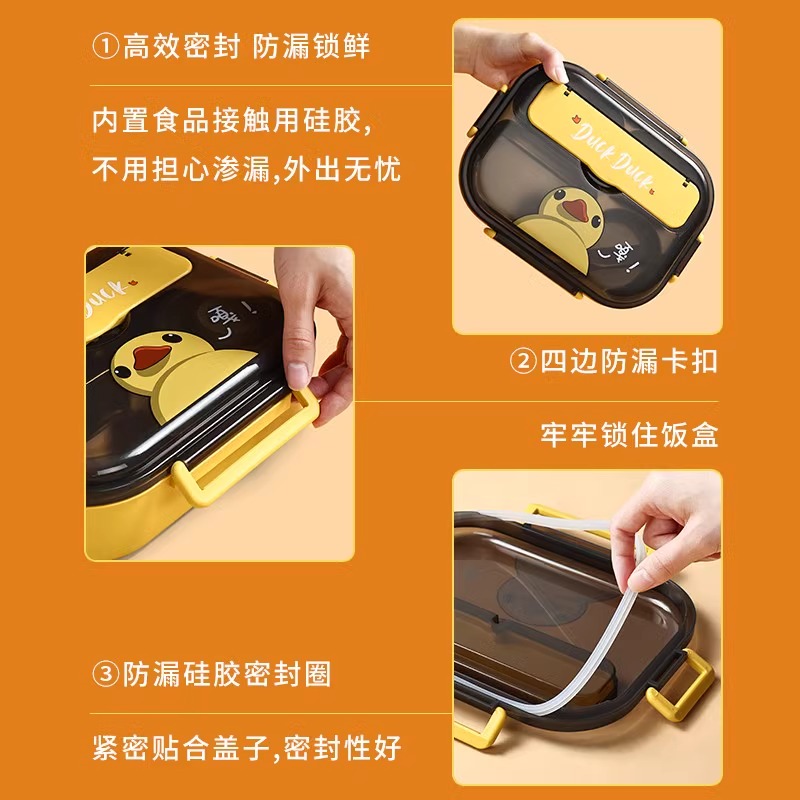 ①高效密封 防漏锁鲜

内置食品接触用硅胶,
不用担心渗漏,外出无忧

Duck Duck

嘎!

Duck

嘎!

②四边防漏卡扣

牢牢锁住饭盒

③防漏硅胶密封圈

紧密贴合盖子,密封性好