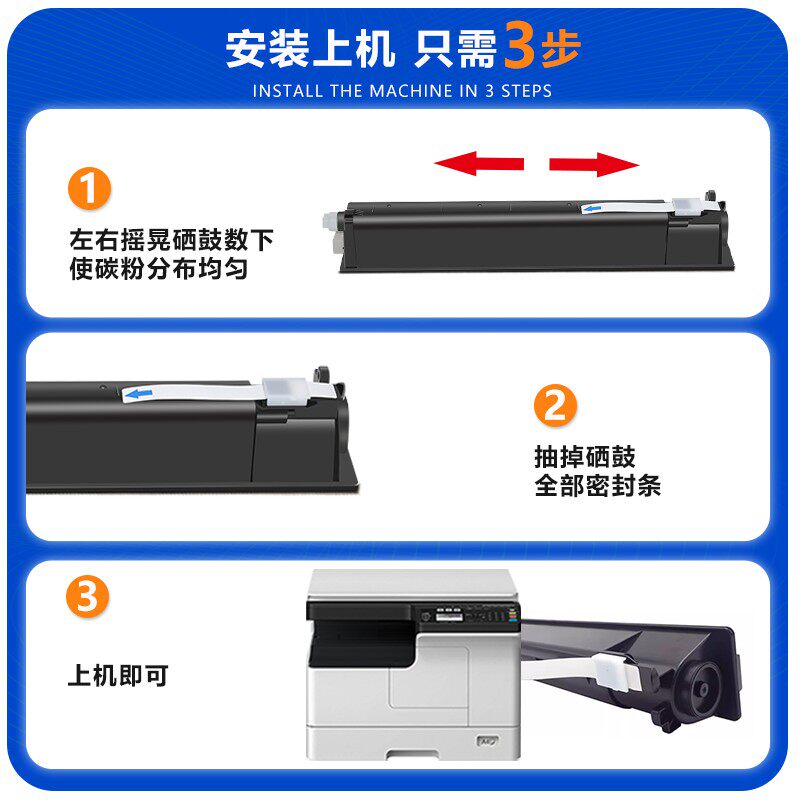 安装上机 只需3步
INSTALL THE MACHINE IN 3 STEPS

1
左右摇晃硒鼓数下
使碳粉分布均匀

2
抽掉硒鼓
全部密封条

3
上机即可