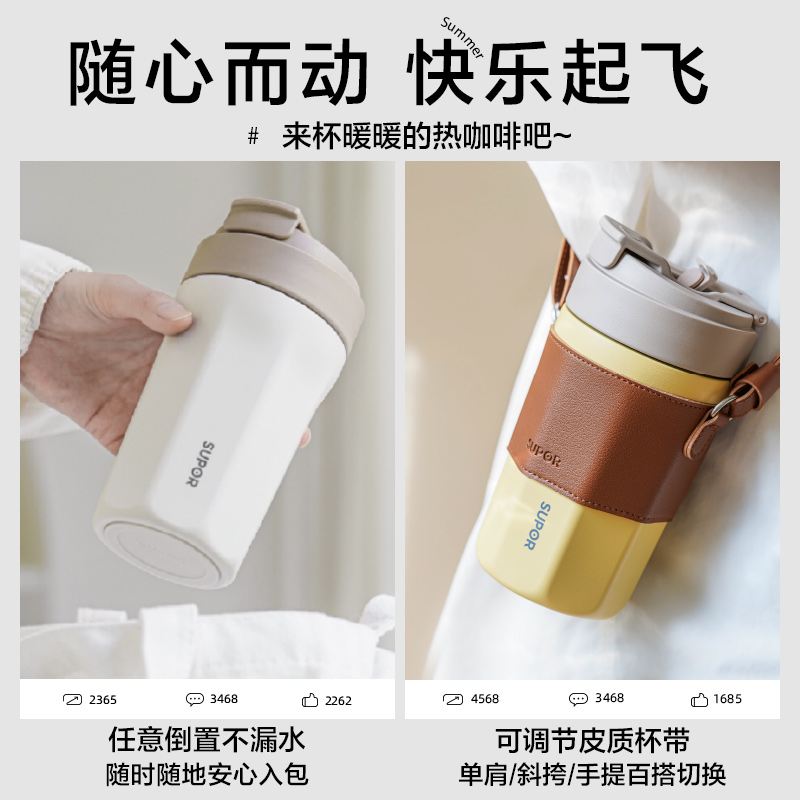 Summer
随心而动 快乐起飞
# 来杯暖暖的热咖啡吧~

SUPOR

2365 3468 2262

任意倒置不漏水
随时随地安心入包

SUPOR
SUPOR

4568 3468 1685

可调节皮质杯带
单肩/斜挎/手提百搭切换