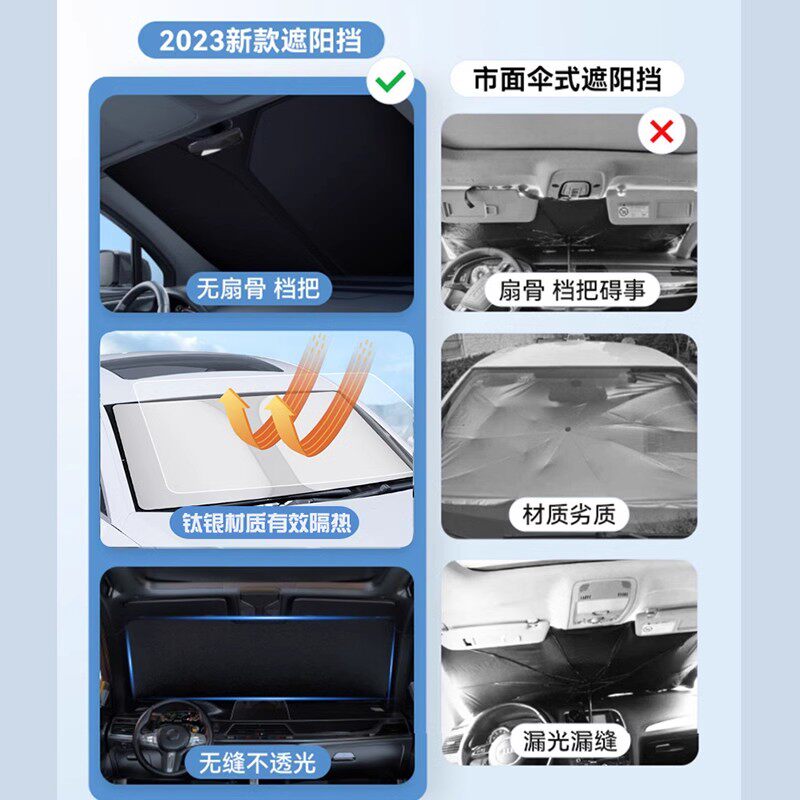 2023新款遮阳挡

无扇骨 档把

钛银材质有效隔热

无缝不透光

市面伞式遮阳挡

扇骨 档把碍事

材质劣质

漏光漏缝