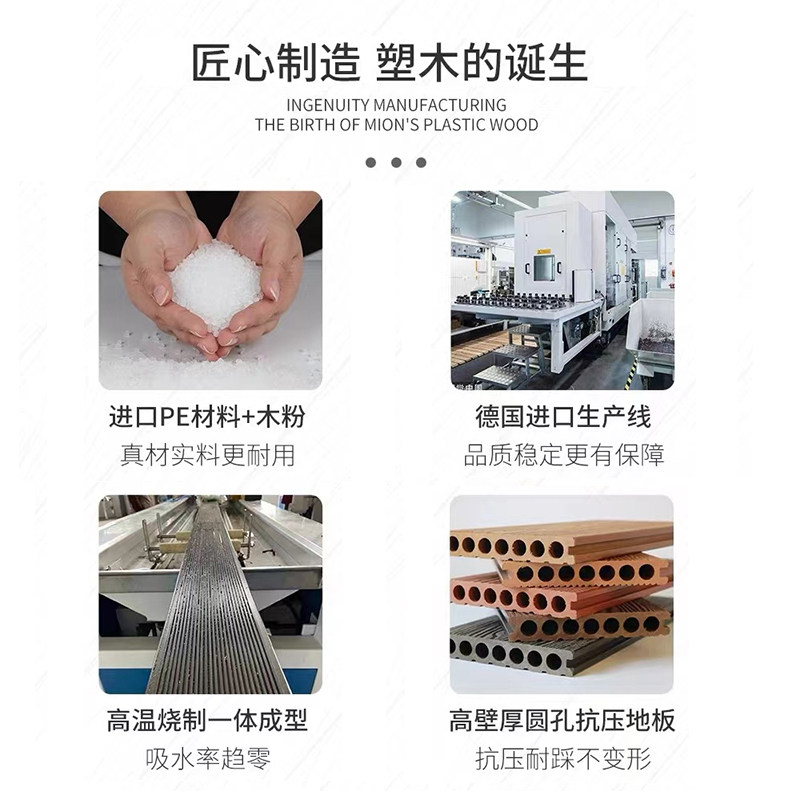 匠心制造 塑木的诞生

INGENUITY MANUFACTURING
THE BIRTH OF MION'S PLASTIC WOOD

进口PE材料+木粉
真材实料更耐用

德国进口生产线
品质稳定更有保障

高温烧制一体成型
吸水率趋零

高壁厚圆孔抗压地板
抗压耐踩不变形