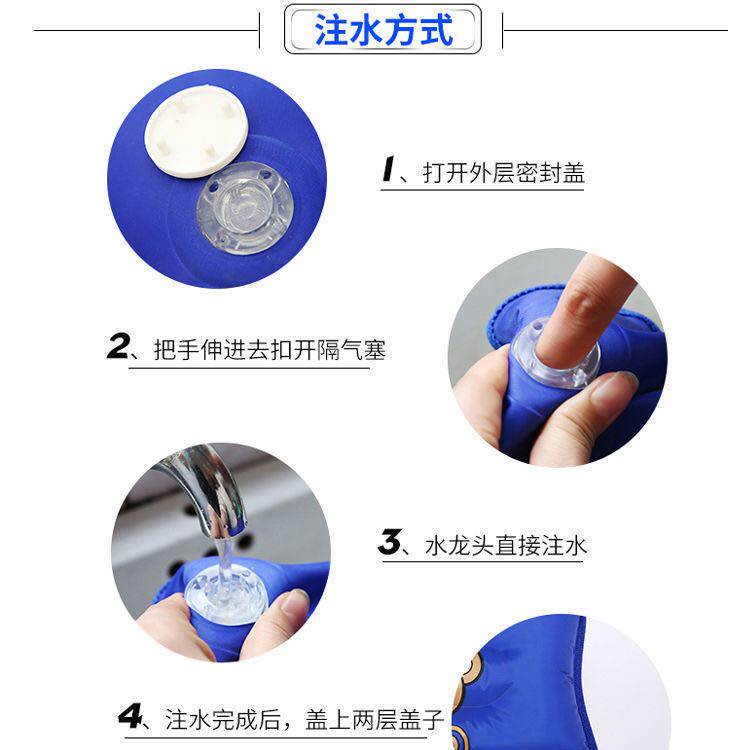 注水方式

1、打开外层密封盖

2、把手伸进去扣开隔气塞

3、水龙头直接注水

4、注水完成后，盖上两层盖子