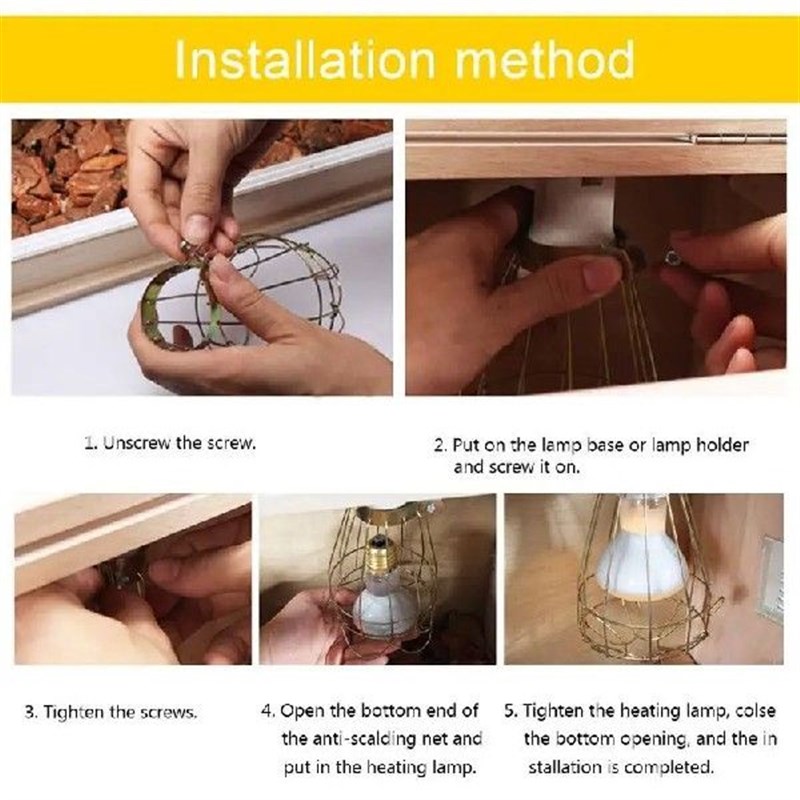 Installation method

1. Unscrew the screw.

2. Put on the lamp base or lamp holder and screw it on.

3. Tighten the screws.

4. Open the bottom end of the anti-scalding net and put in the heating lamp.

5. Tighten the heating lamp, colse the bottom opening, and the in stallation is completed.