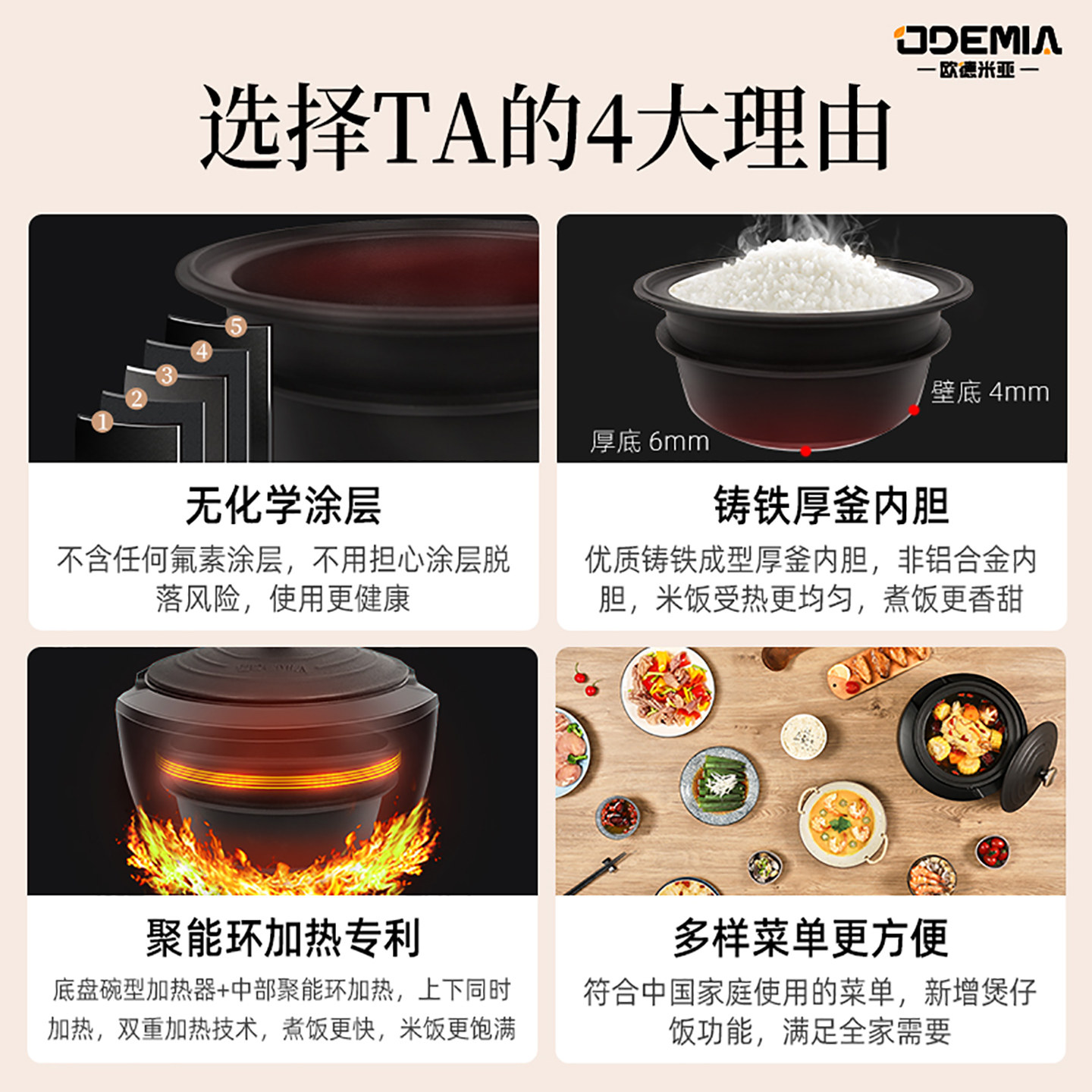 ODEMIA
— 欧德米亚 —

选择TA的4大理由

5
4
3
2
1

无化学涂层
不含任何氟素涂层，不用担心涂层脱落风险，使用更健康

壁底 4mm
厚底 6mm

铸铁厚釜内胆
优质铸铁成型厚釜内胆，非铝合金内胆，米饭受热更均匀，煮饭更香甜

聚能环加热专利
底盘碗型加热器+中部聚能环加热，上下同时加热，双重加热技术，煮饭更快，米饭更饱满

多样菜单更方便
符合中国家庭使用的菜单，新增煲仔饭功能，满足全家需要