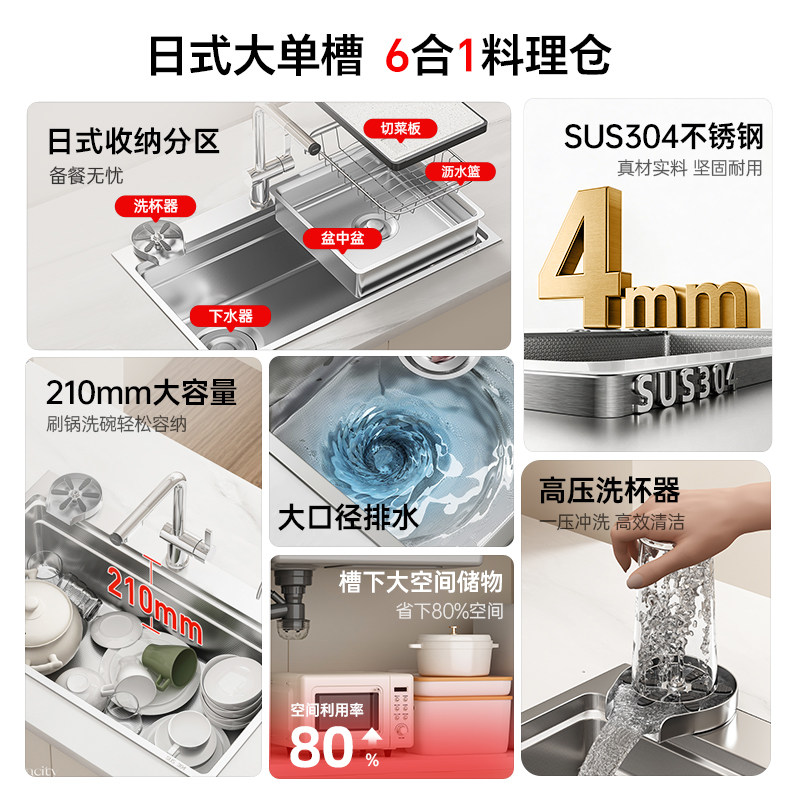 日式大单槽 6合1料理仓

日式收纳分区
备餐无忧

切菜板
沥水篮
洗杯器
盆中盆
下水器

SUS304不锈钢
真材实料 坚固耐用

4mm

SUS304

210mm大容量
刷锅洗碗轻松容纳

210mm

大口径排水

槽下大空间储物
省下80%空间

空间利用率
80%

高压洗杯器
一压冲洗 高效清洁