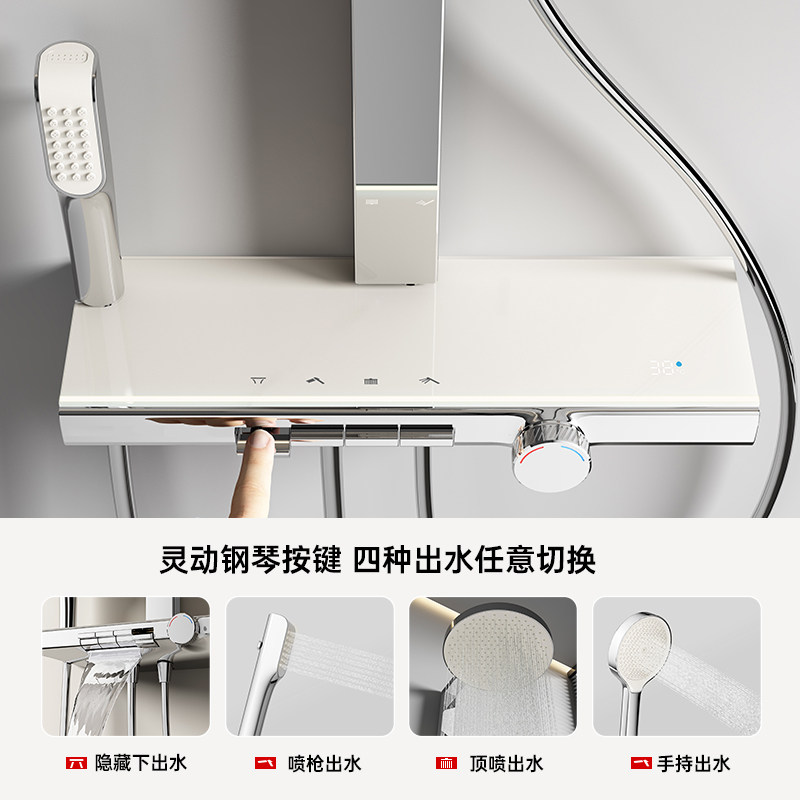 38°

灵动钢琴按键 四种出水任意切换

隐藏下出水

喷枪出水

顶喷出水

手持出水