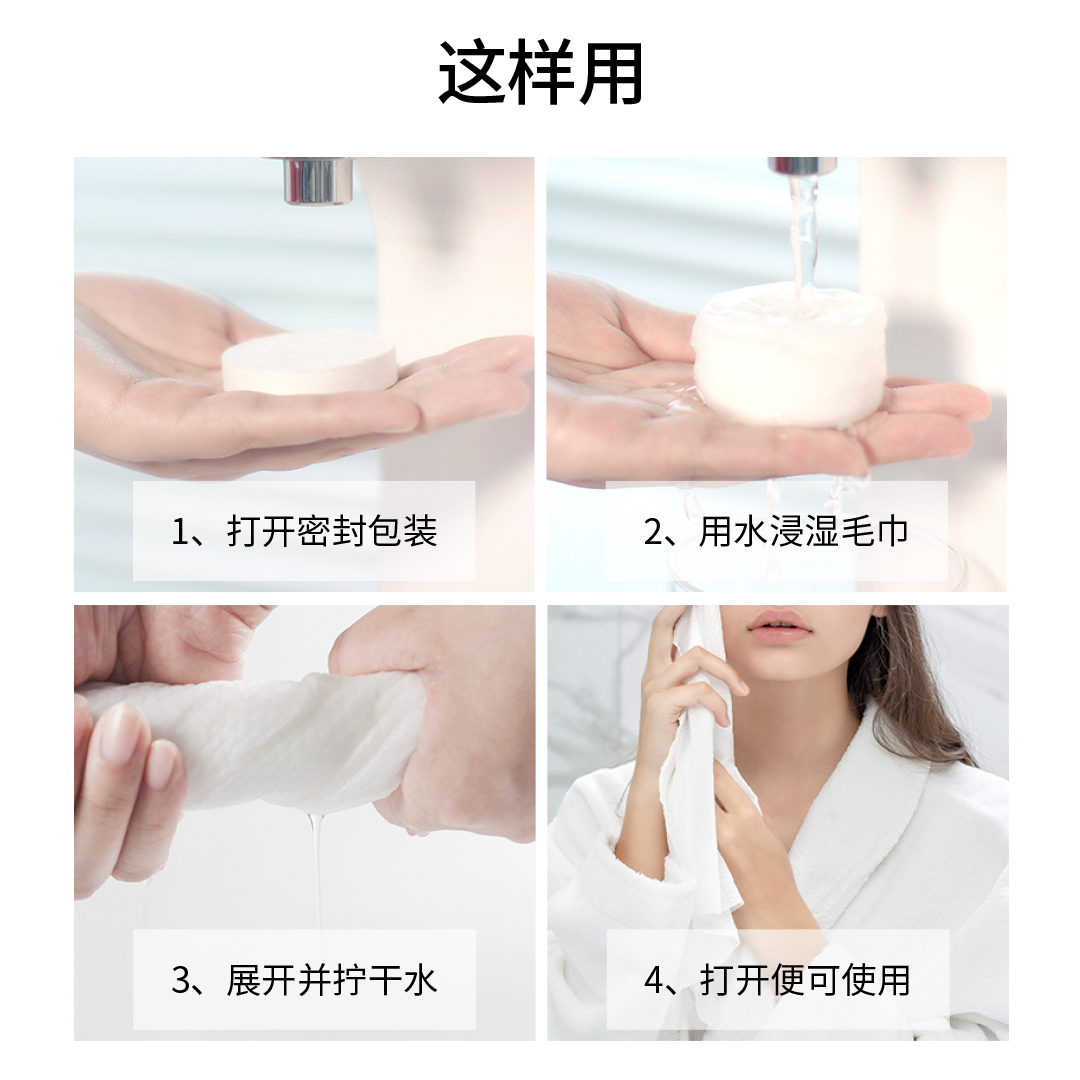 这样用

1、打开密封包装

2、用水浸湿毛巾

3、展开并拧干水

4、打开便可使用