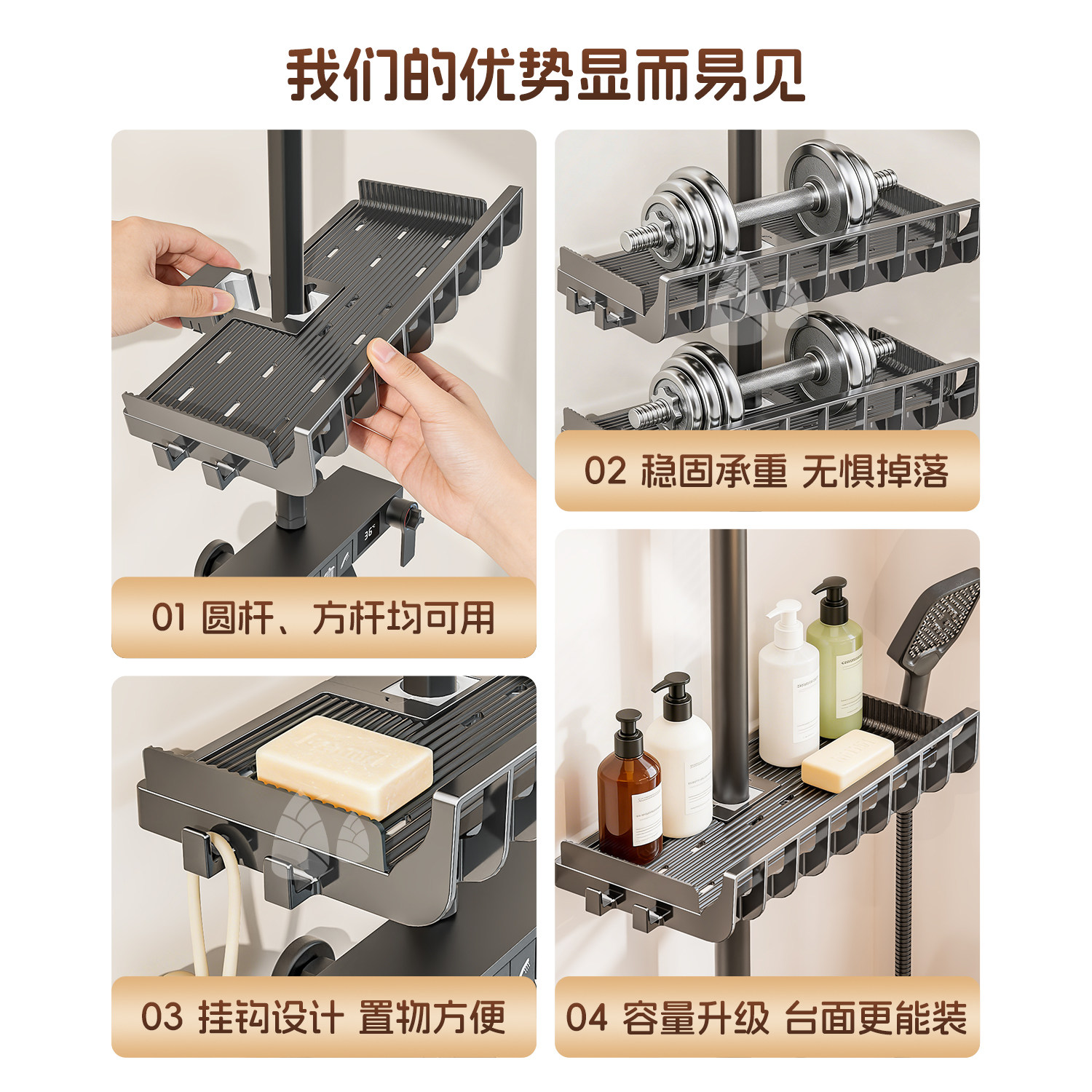 我们的优势显而易见

36°

01 圆杆、方杆均可用

02 稳固承重 无惧掉落

03 挂钩设计 置物方便

04 容量升级 台面更能装