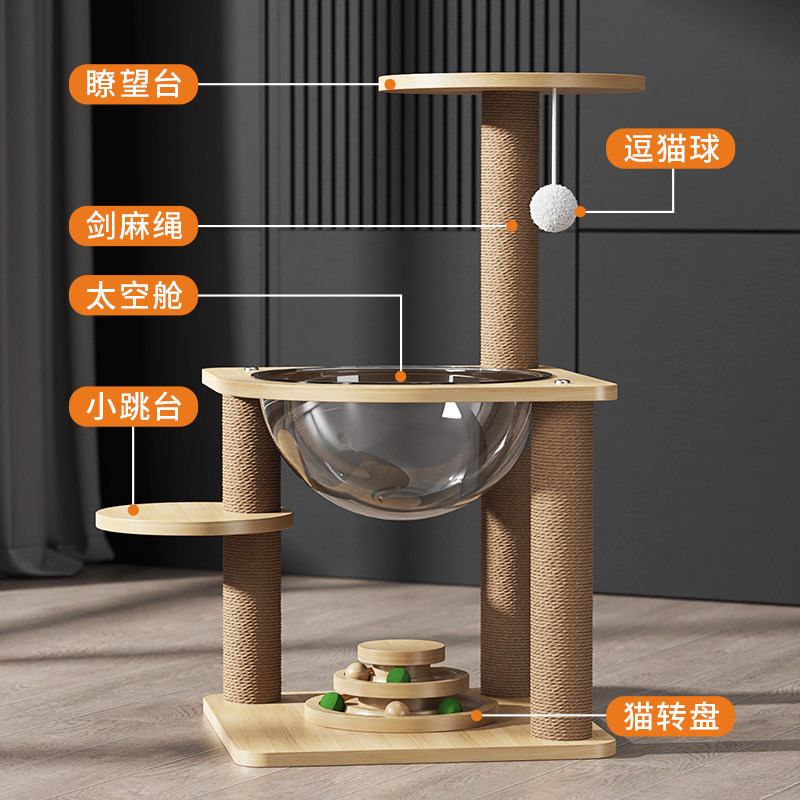 瞭望台

逗猫球

剑麻绳

太空舱

小跳台

猫转盘