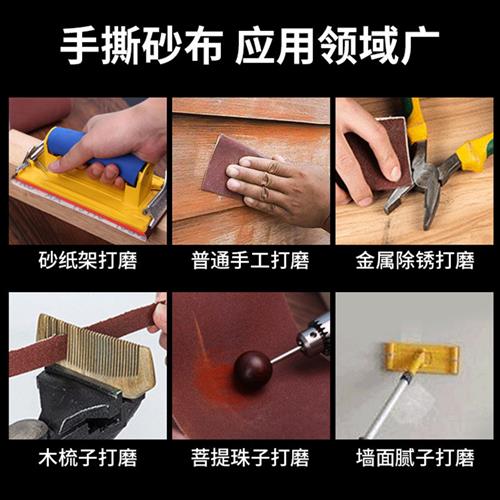 手撕砂布 应用领域广

砂纸架打磨

普通手工打磨

金属除锈打磨

木梳子打磨

菩提珠子打磨

墙面腻子打磨