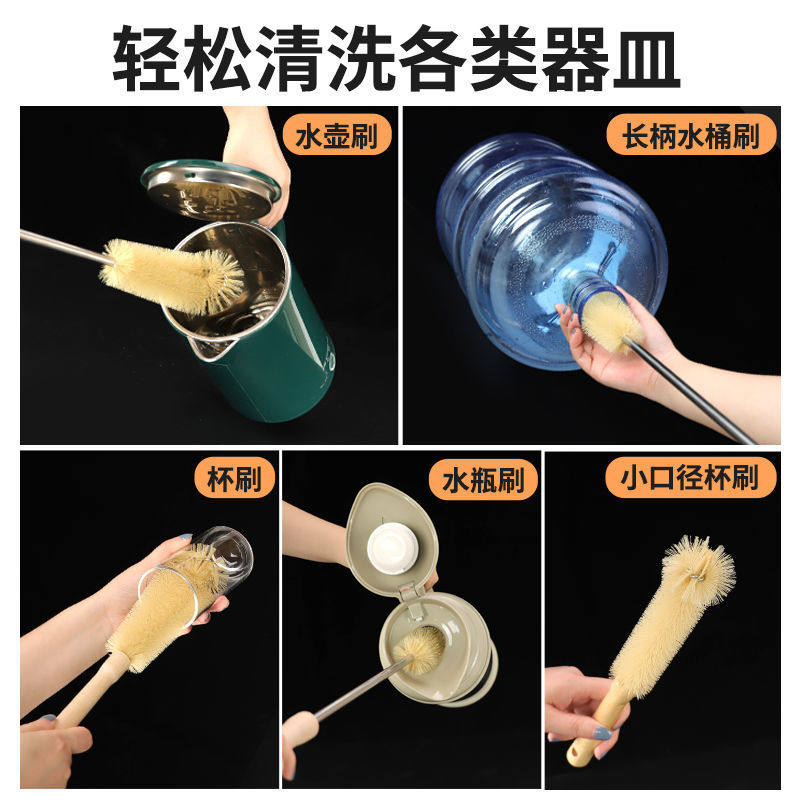 轻松清洗各类器皿

水壶刷

长柄水桶刷

杯刷

水瓶刷

小口径杯刷