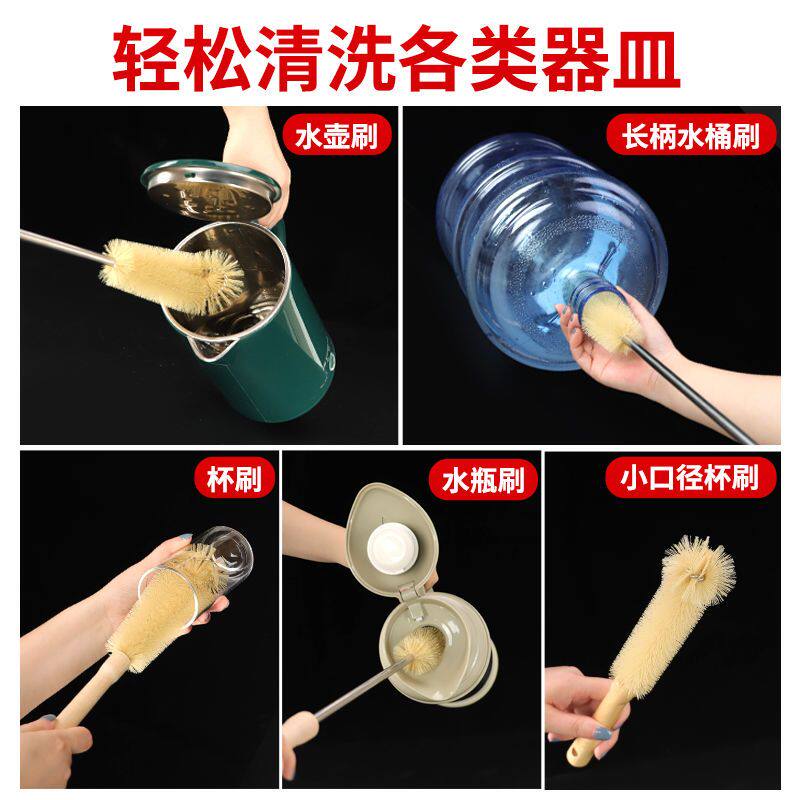 轻松清洗各类器皿

水壶刷

长柄水桶刷

杯刷

水瓶刷

小口径杯刷