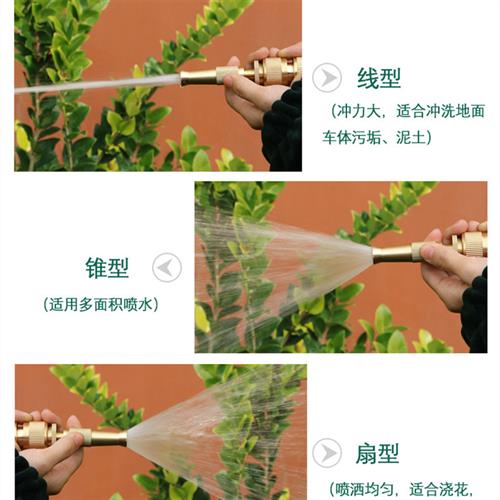 线型

（冲力大，适合冲洗地面车体污垢、泥土）

锥型

（适用多面积喷水）

扇型

（喷洒均匀，适合浇花，