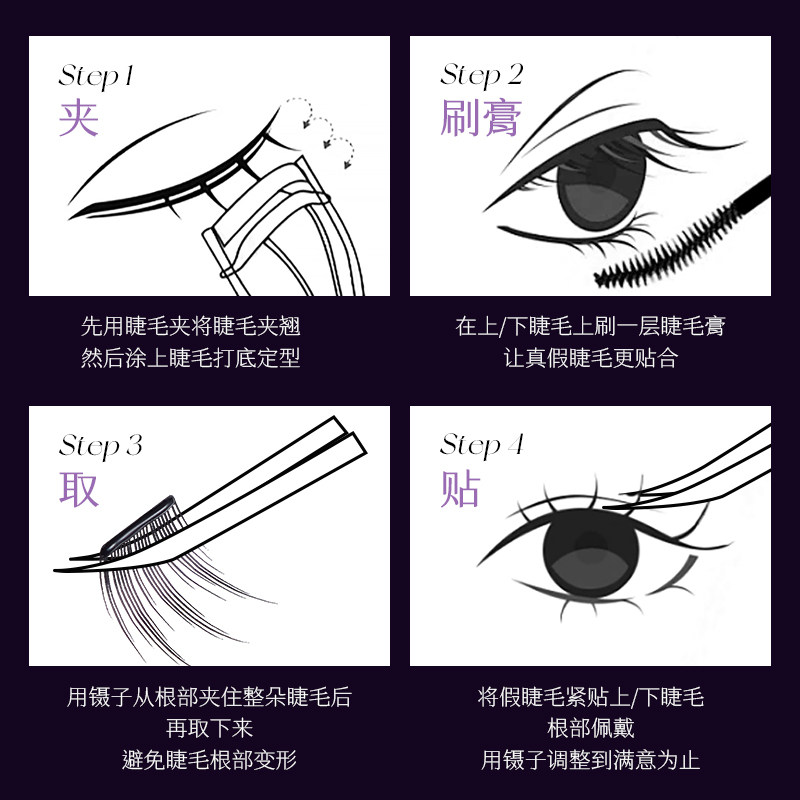 Step 1
夹

先用睫毛夹将睫毛夹翘
然后涂上睫毛打底定型

Step 2
刷膏

在上/下睫毛上刷一层睫毛膏
让真假睫毛更贴合

Step 3
取

用镊子从根部夹住整朵睫毛后
再取下来
避免睫毛根部变形

Step 4
贴

将假睫毛紧贴上/下睫毛
根部佩戴
用镊子调整到满意为止