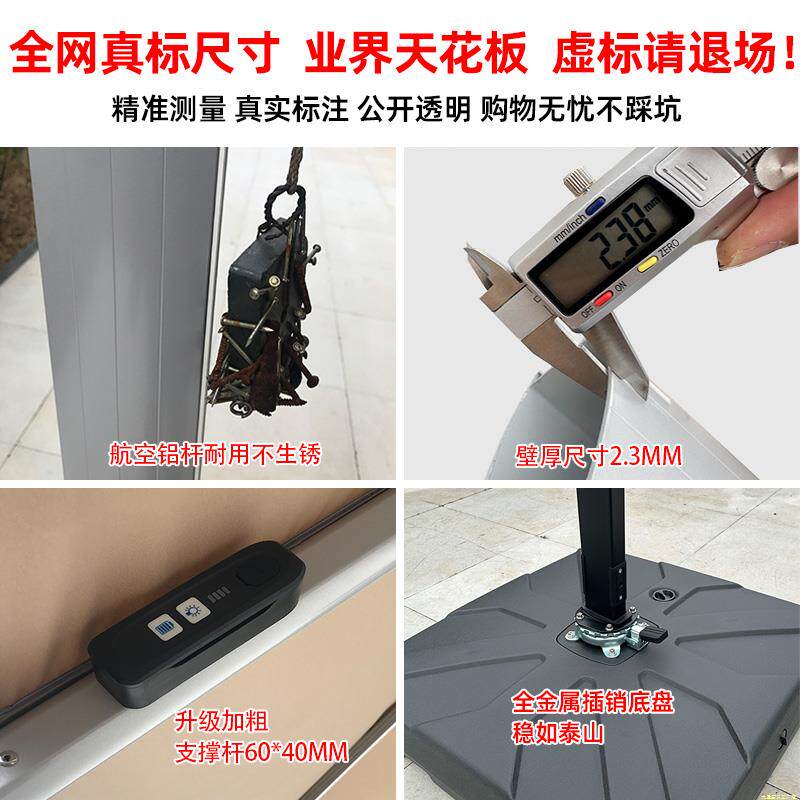 全网真标尺寸 业界天花板 虚标请退场！

精准测量 真实标注 公开透明 购物无忧不踩坑

航空铝杆耐用不生锈

mm/inch
2.38 mm
OFF ON
ZERO

壁厚尺寸2.3MM

升级加粗
支撑杆60*40MM

全金属插销底盘
稳如泰山