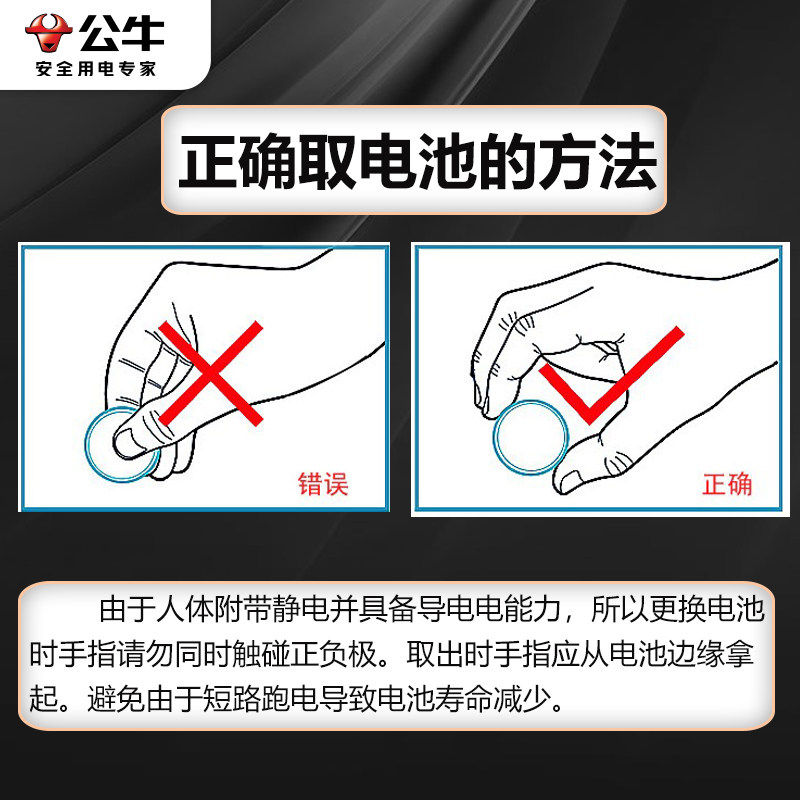 公牛
安全用电专家

正确取电池的方法

错误

正确

由于人体附带静电并具备导电电能力，所以更换电池时手指请勿同时触碰正负极。取出时手指应从电池边缘拿起。避免由于短路跑电导致电池寿命减少。