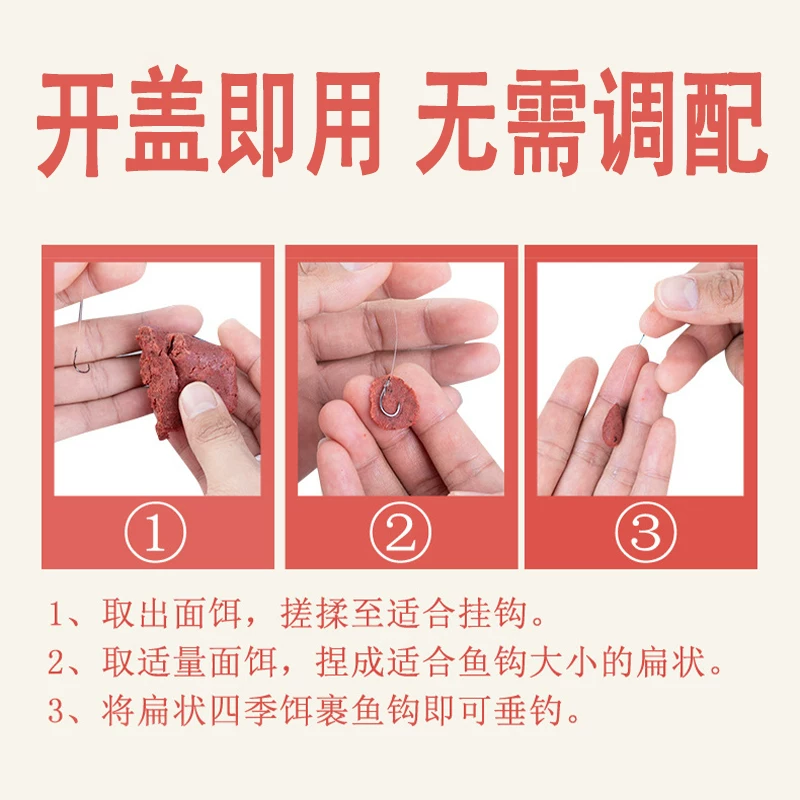 开盖即用 无需调配

①

②

③

1、取出面饵，搓揉至适合挂钩。
2、取适量面饵，捏成适合鱼钩大小的扁状。
3、将扁状四季饵裹鱼钩即可垂钓。