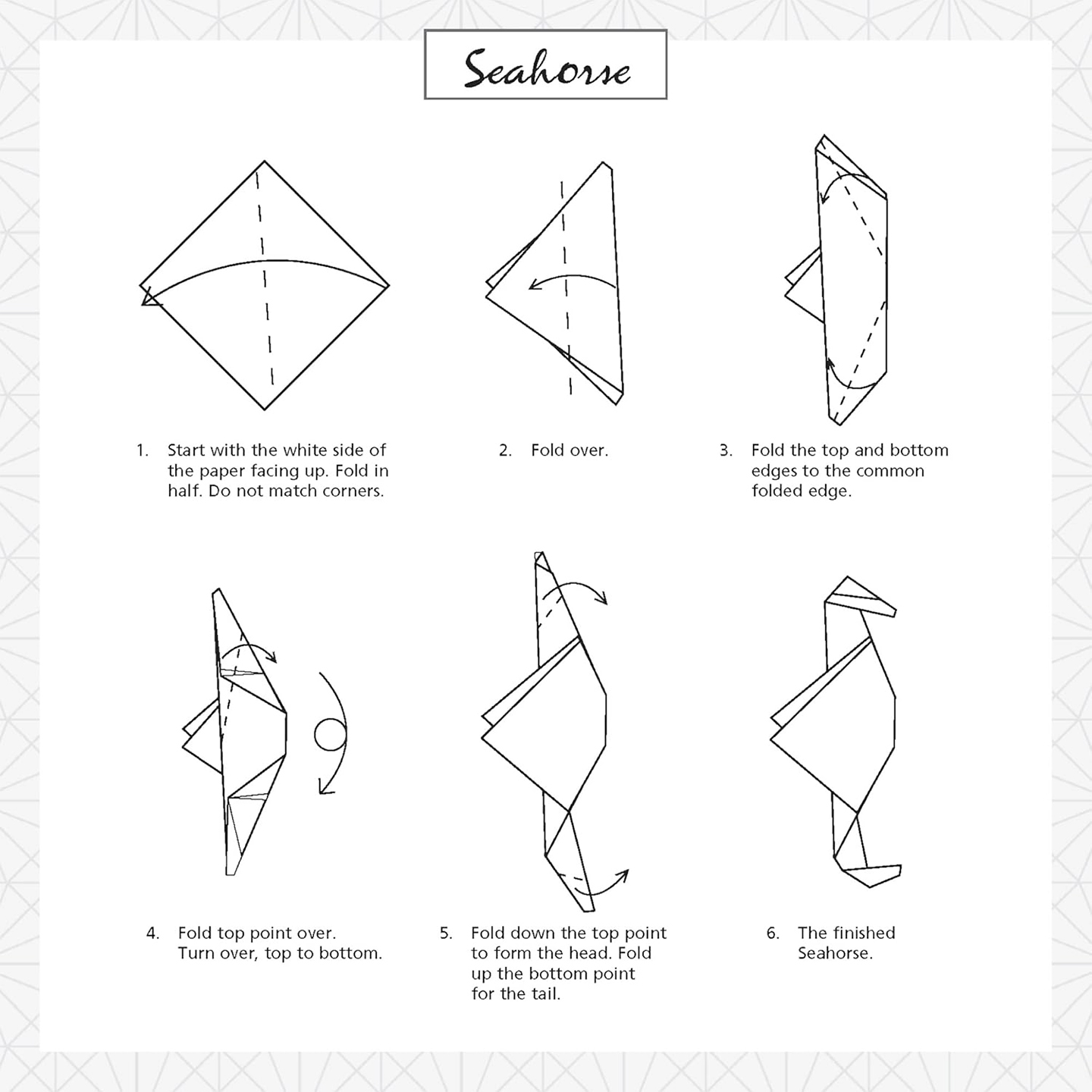 Seahorse

1. Start with the white side of the paper facing up. Fold in half. Do not match corners.

2. Fold over.

3. Fold the top and bottom edges to the common folded edge.

4. Fold top point over. Turn over, top to bottom.

5. Fold down the top point to form the head. Fold up the bottom point for the tail.

6. The finished Seahorse.