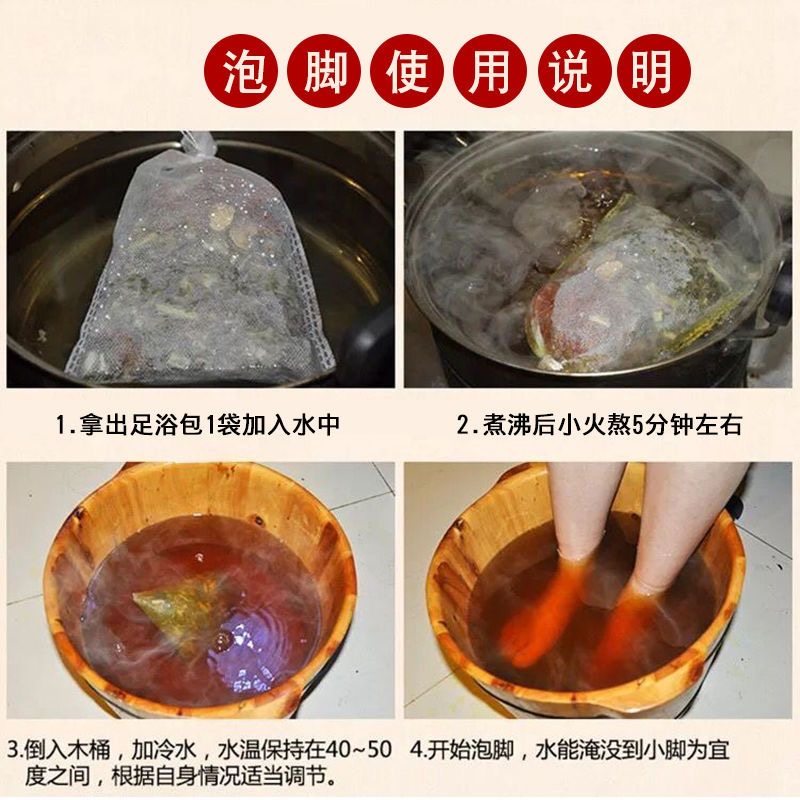 泡脚使用说明

1.拿出足浴包1袋加入水中

2.煮沸后小火熬5分钟左右

3.倒入木桶，加冷水，水温保持在40~50度之间，根据自身情况适当调节。

4.开始泡脚，水能淹没到小脚为宜