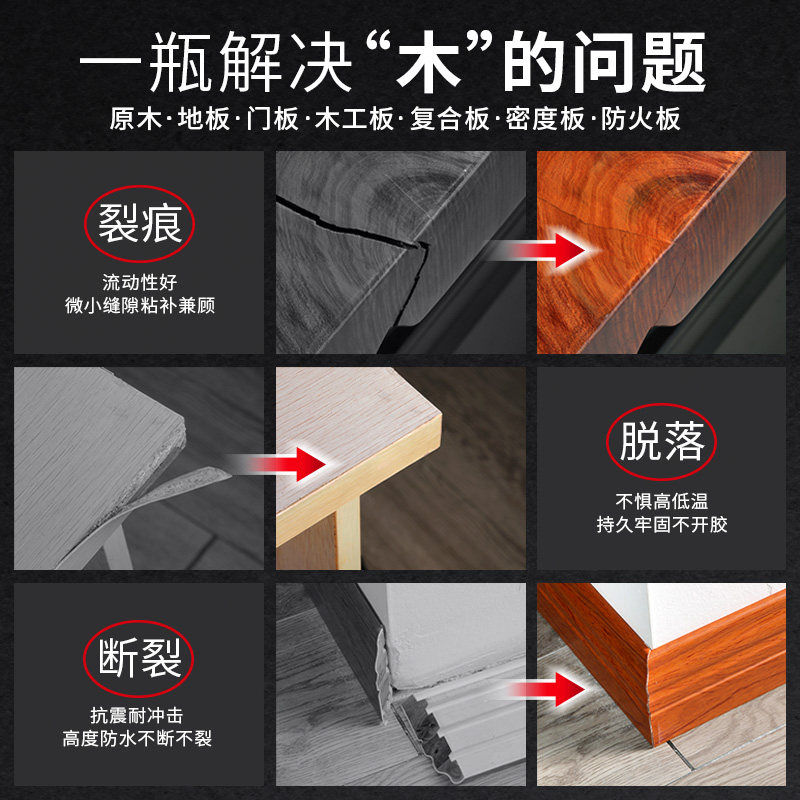 一瓶解决“木”的问题

原木·地板·门板·木工板·复合板·密度板·防火板

裂痕

流动性好
微小缝隙粘补兼顾

脱落

不惧高低温
持久牢固不开胶

断裂

抗震耐冲击
高度防水不断不裂