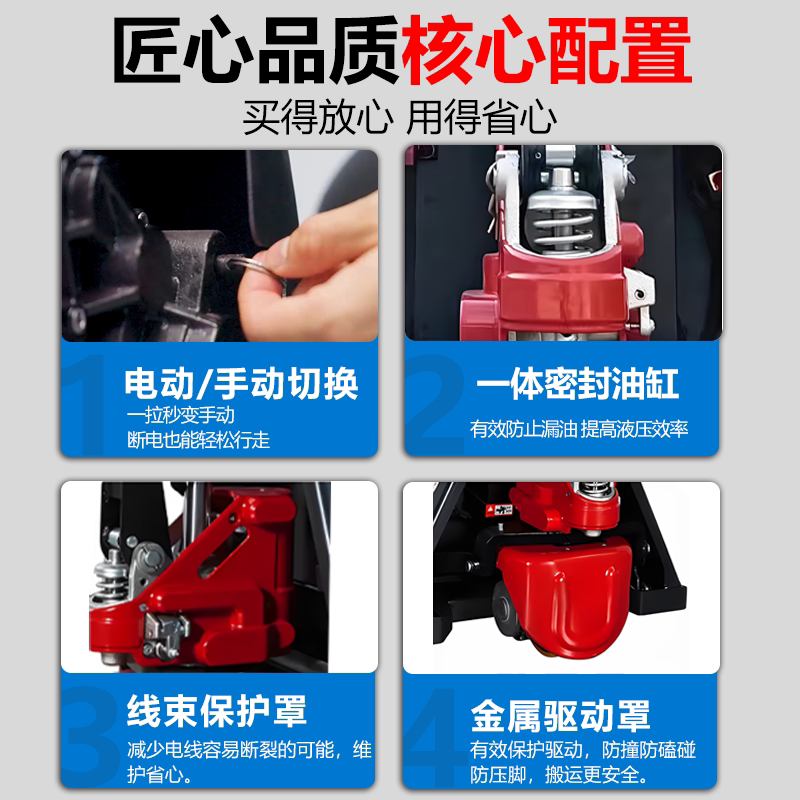 匠心品质核心配置
买得放心 用得省心

1
电动/手动切换
一拉秒变手动
断电也能轻松行走

2
一体密封油缸
有效防止漏油 提高液压效率

3
线束保护罩
减少电线容易断裂的可能，维护省心。

4
金属驱动罩
有效保护驱动，防撞防磕碰防压脚，搬运更安全。