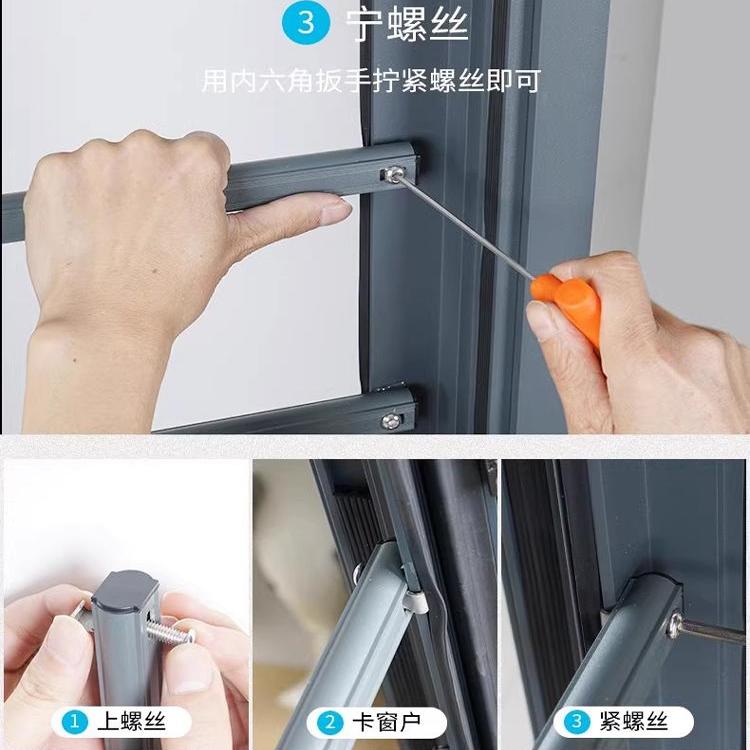 3 宁螺丝

用内六角扳手拧紧螺丝即可

1 上螺丝

2 卡窗户

3 紧螺丝