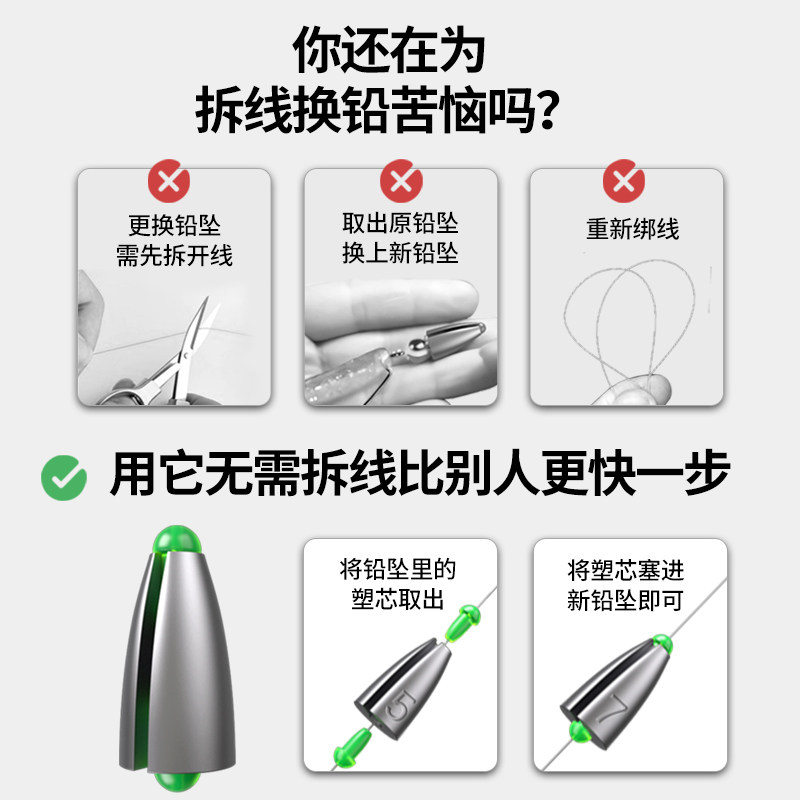 你还在为
拆线换铅苦恼吗?

更换铅坠
需先拆开线

取出原铅坠
换上新铅坠

重新绑线

用它无需拆线比别人更快一步

将铅坠里的
塑芯取出

5

将塑芯塞进
新铅坠即可

7