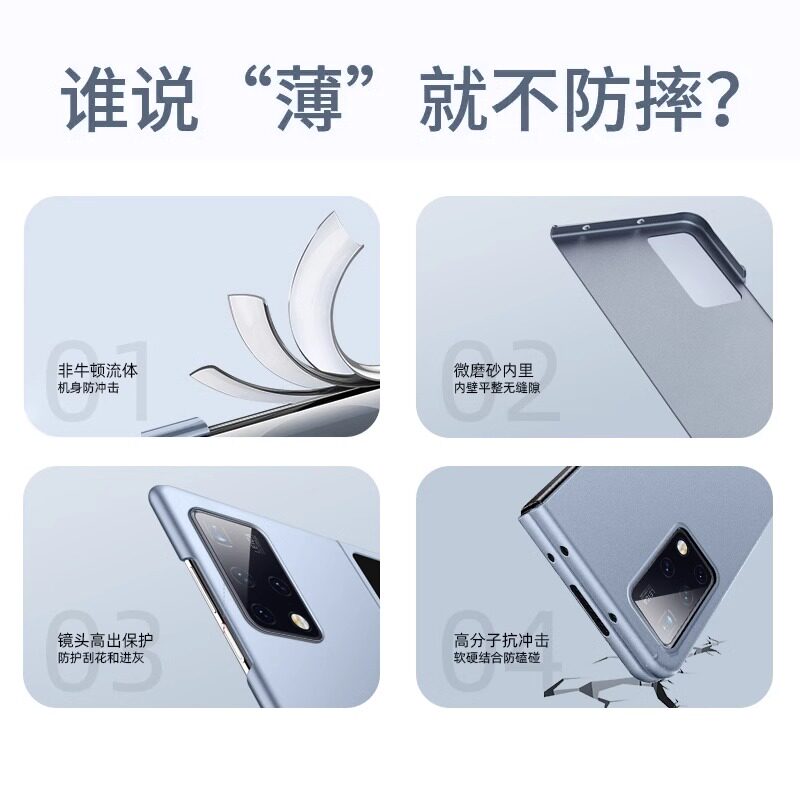 谁说“薄”就不防摔?

01
非牛顿流体
机身防冲击

02
微磨砂内里
内壁平整无缝隙

03
镜头高出保护
防护刮花和进灰

04
高分子抗冲击
软硬结合防磕碰