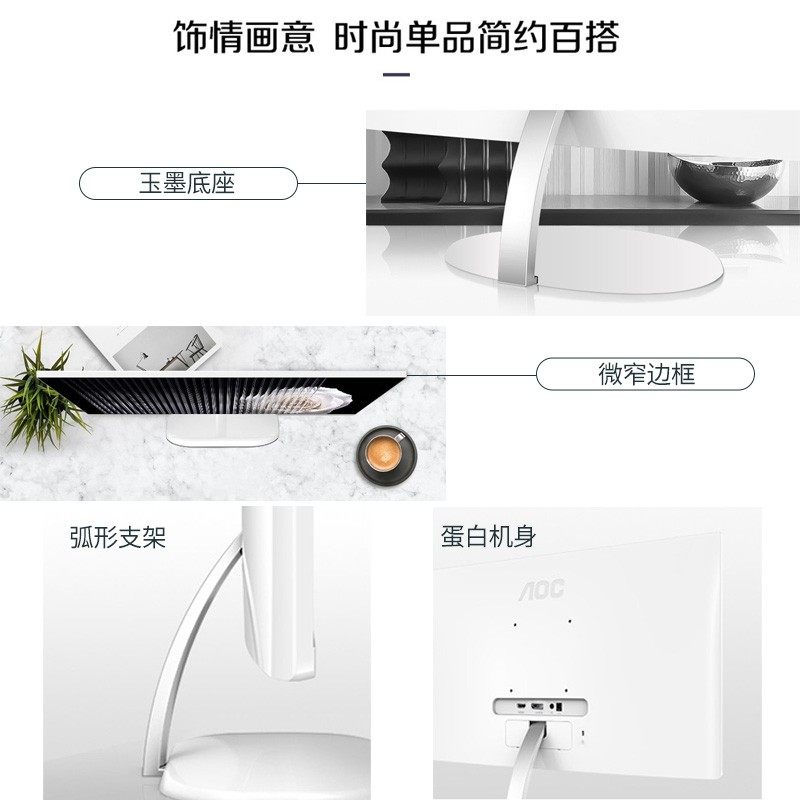 饰情画意 时尚单品简约百搭

玉墨底座

微窄边框

弧形支架

蛋白机身

AOC