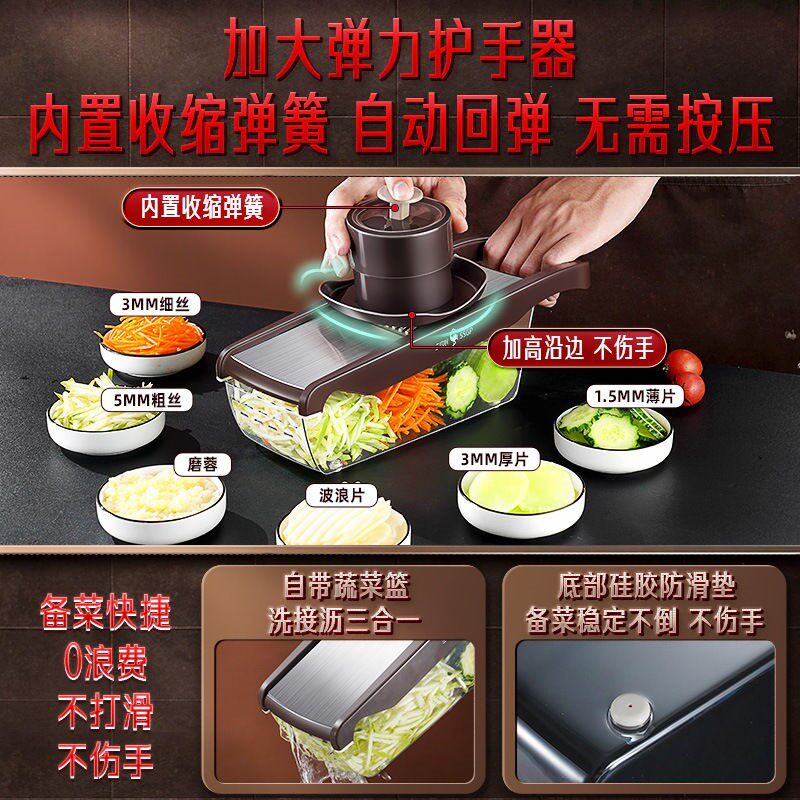 加大弹力护手器

内置收缩弹簧 自动回弹 无需按压

内置收缩弹簧

3MM细丝

加高沿边 不伤手

5MM粗丝

1.5MM薄片

磨蓉

3MM厚片

波浪片

备菜快捷

0浪费

不打滑

不伤手

自带蔬菜篮
洗接沥三合一

底部硅胶防滑垫
备菜稳定不倒 不伤手