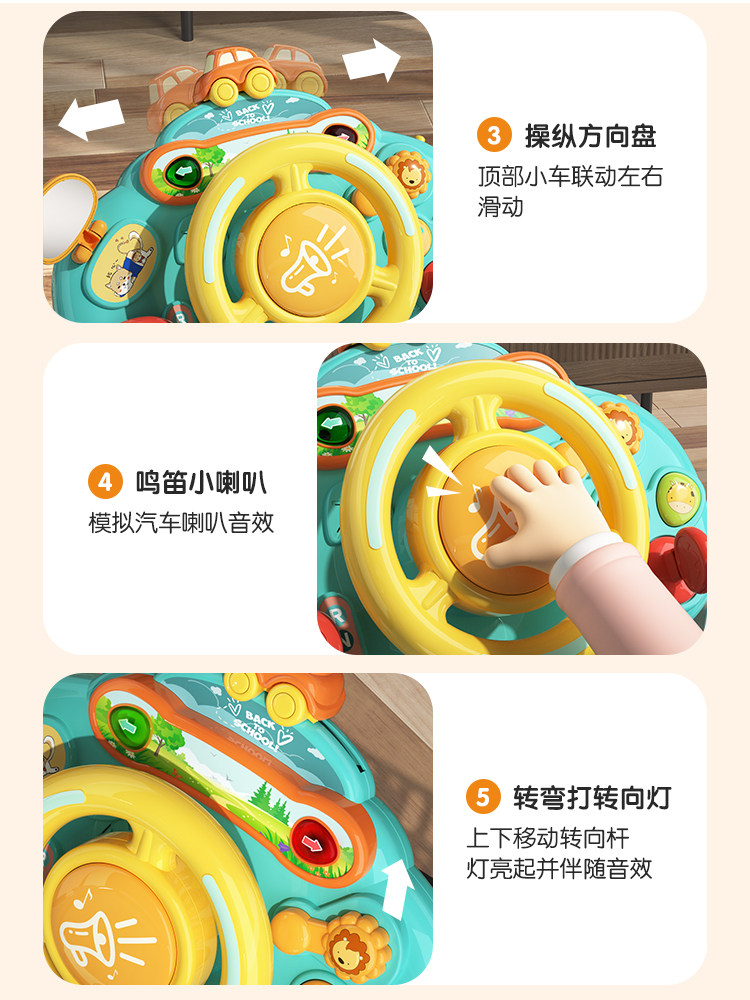 BACK TO SCHOOL

3 操纵方向盘
顶部小车联动左右滑动

BACK TO SCHOOL

4 鸣笛小喇叭
模拟汽车喇叭音效

BACK TO SCHOOL

5 转弯打转向灯
上下移动转向杆
灯亮起并伴随音效