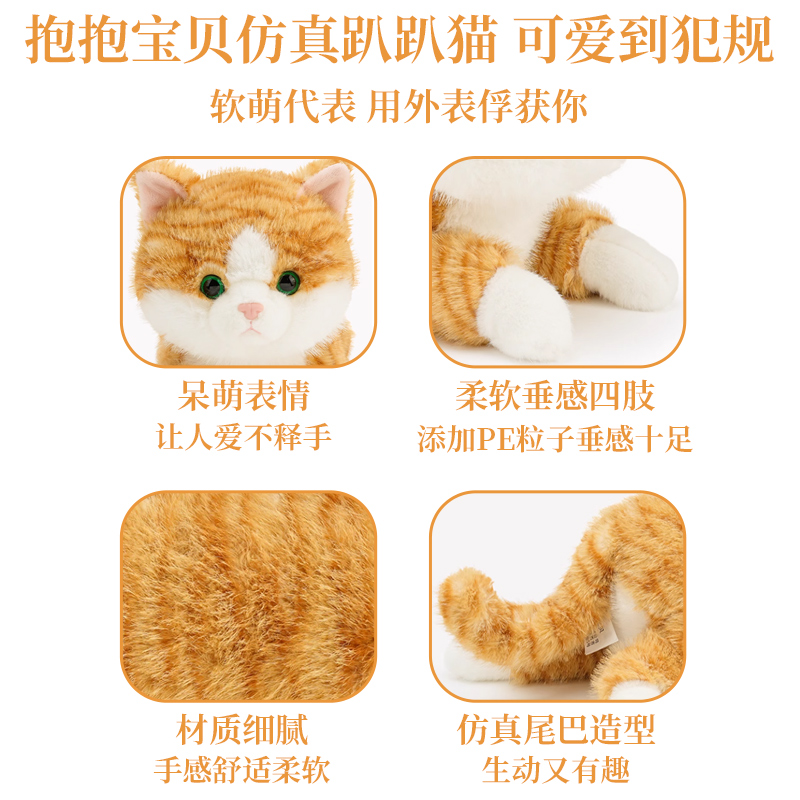 抱抱宝贝仿真趴趴猫 可爱到犯规

软萌代表 用外表俘获你

呆萌表情
让人爱不释手

柔软垂感四肢
添加PE粒子垂感十足

材质细腻
手感舒适柔软

仿真尾巴造型
生动又有趣