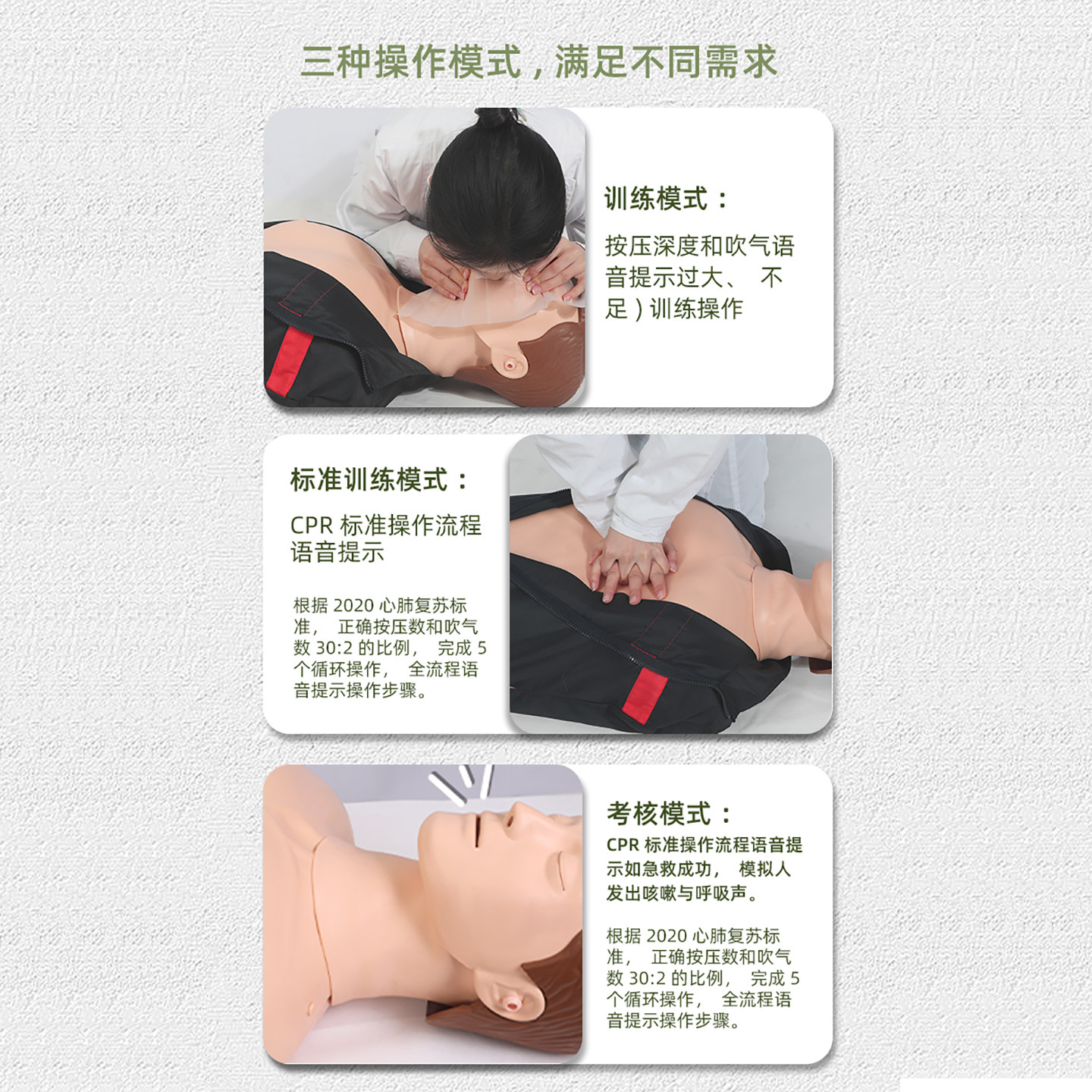 三种操作模式，满足不同需求

训练模式：

按压深度和吹气语音提示过大、 不足）训练操作

标准训练模式：

CPR 标准操作流程语音提示

根据 2020 心肺复苏标准， 正确按压数和吹气数 30:2 的比例， 完成 5 个循环操作， 全流程语音提示操作步骤。

考核模式：

CPR 标准操作流程语音提示如急救成功， 模拟人发出咳嗽与呼吸声。

根据 2020 心肺复苏标准， 正确按压数和吹气数 30:2 的比例， 完成 5 个循环操作， 全流程语音提示操作步骤。