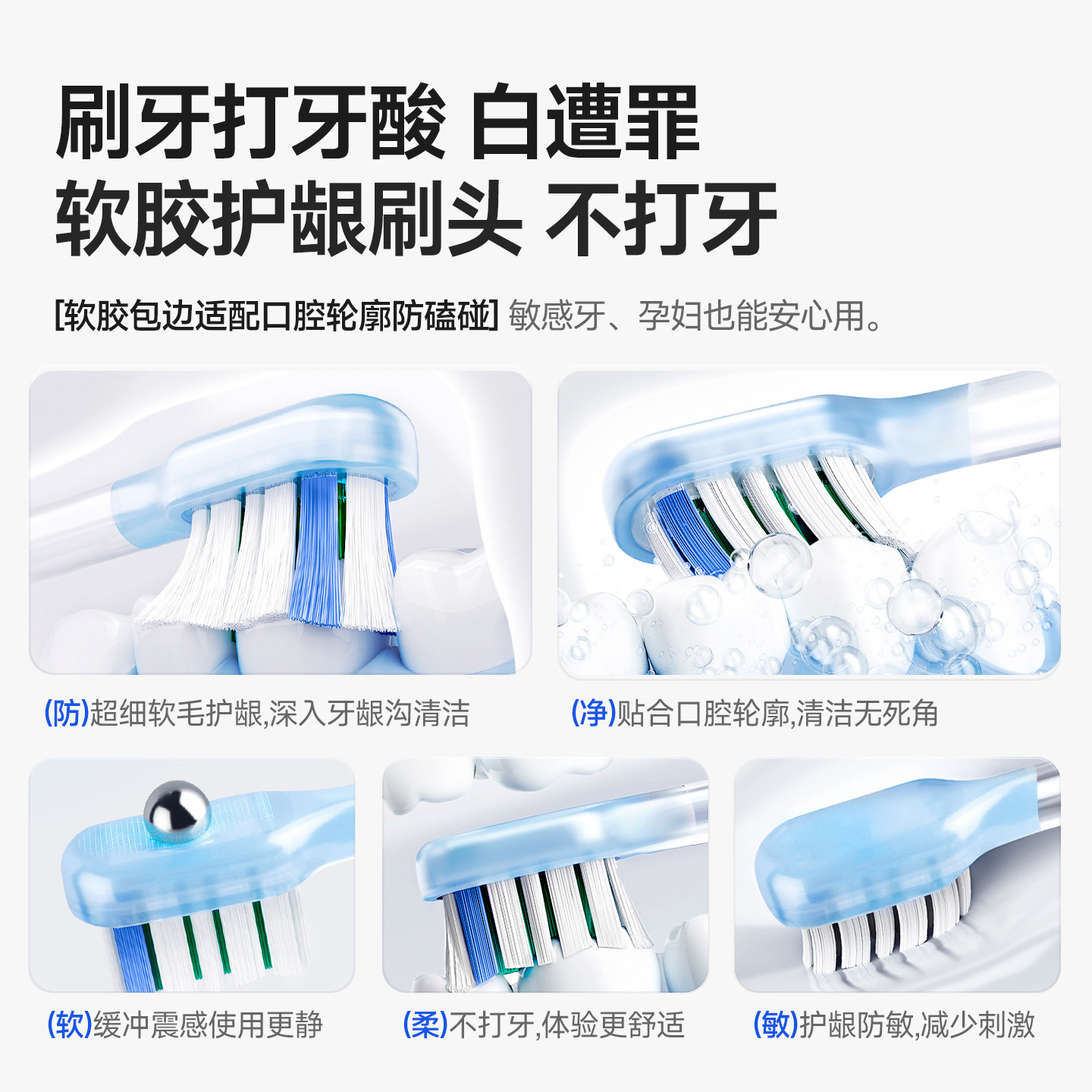 刷牙打牙酸 白遭罪
软胶护龈刷头 不打牙

[软胶包边适配口腔轮廓防磕碰] 敏感牙、孕妇也能安心用。

(防)超细软毛护龈,深入牙龈沟清洁

(净)贴合口腔轮廓,清洁无死角

(软)缓冲震感使用更静

(柔)不打牙,体验更舒适

(敏)护龈防敏,减少刺激