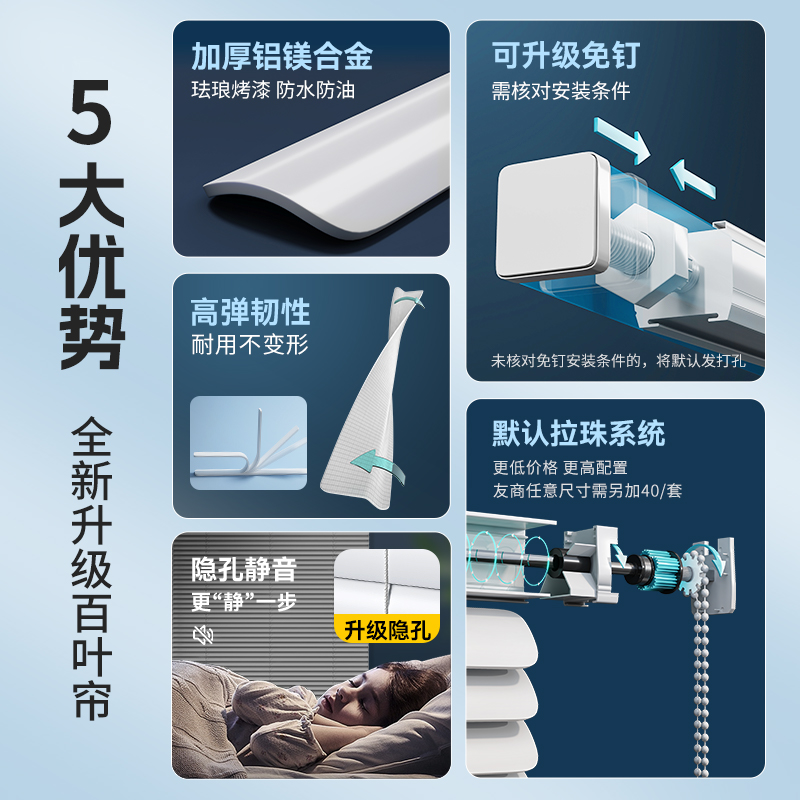 5大优势

全新升级百叶帘

加厚铝镁合金
珐琅烤漆 防水防油

高弹韧性
耐用不变形

隐孔静音
更"静"一步

升级隐孔

可升级免钉
需核对安装条件

未核对免钉安装条件的，将默认发打孔

默认拉珠系统
更低价格 更高配置
友商任意尺寸需另加40/套