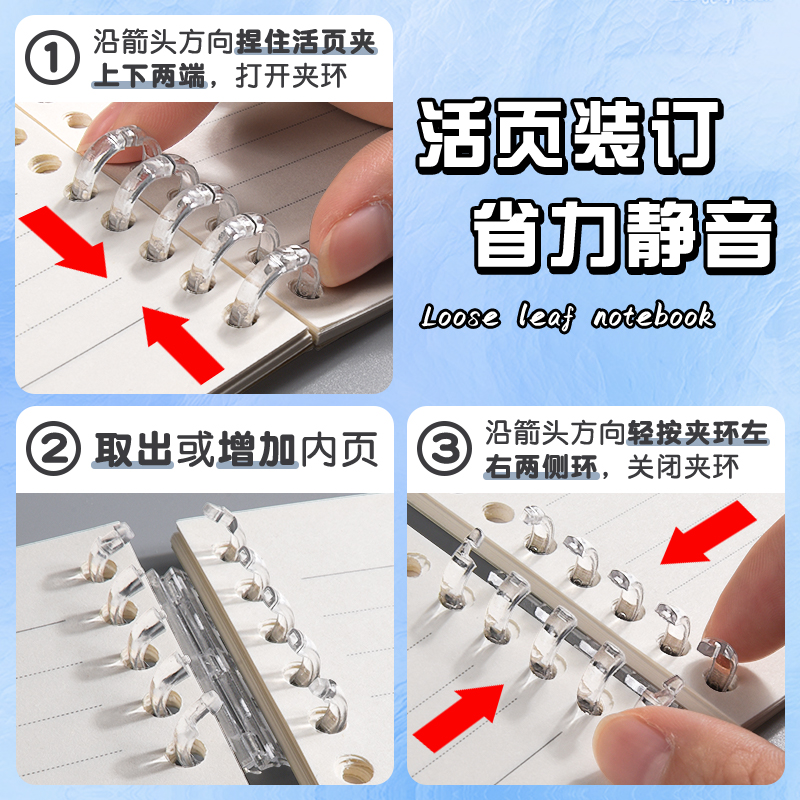 ① 沿箭头方向捏住活页夹上下两端，打开夹环

活页装订
省力静音
Loose leaf notebook

② 取出或增加内页

③ 沿箭头方向轻按夹环左右两侧环，关闭夹环