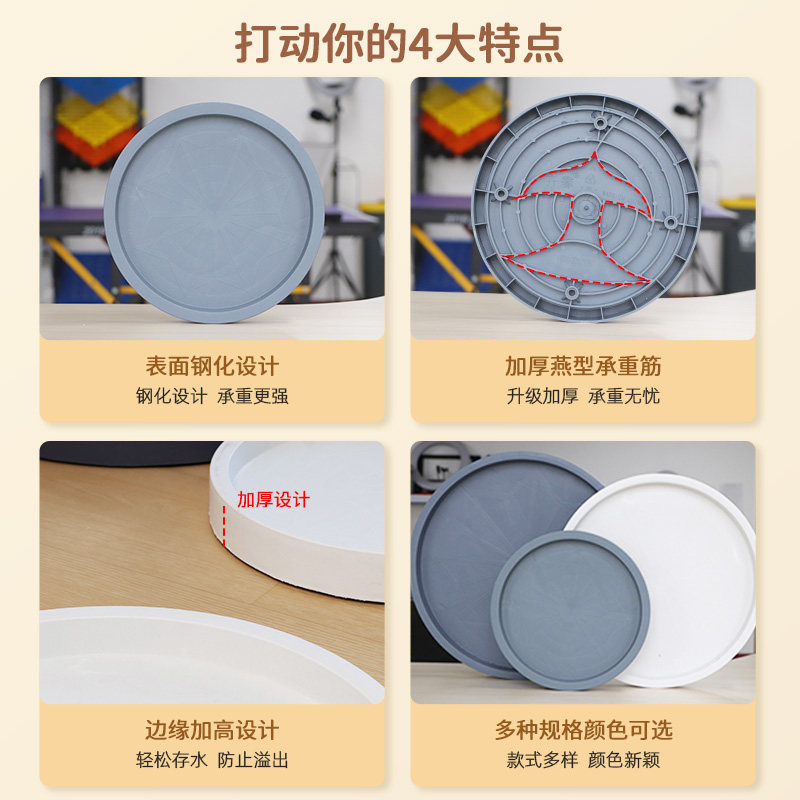 打动你的4大特点

表面钢化设计
钢化设计 承重更强

加厚燕型承重筋
升级加厚 承重无忧

加厚设计

边缘加高设计
轻松存水 防止溢出

多种规格颜色可选
款式多样 颜色新颖