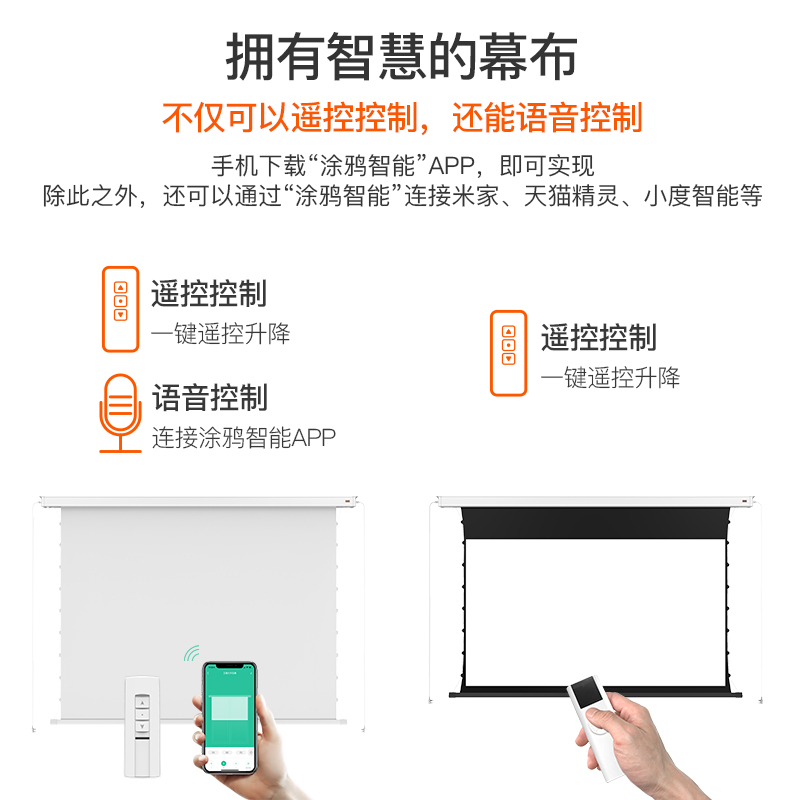 拥有智慧的幕布

不仅可以遥控控制，还能语音控制

手机下载“涂鸦智能”APP，即可实现
除此之外，还可以通过“涂鸦智能”连接米家、天猫精灵、小度智能等

遥控控制
一键遥控升降

语音控制
连接涂鸦智能APP

遥控控制
一键遥控升降