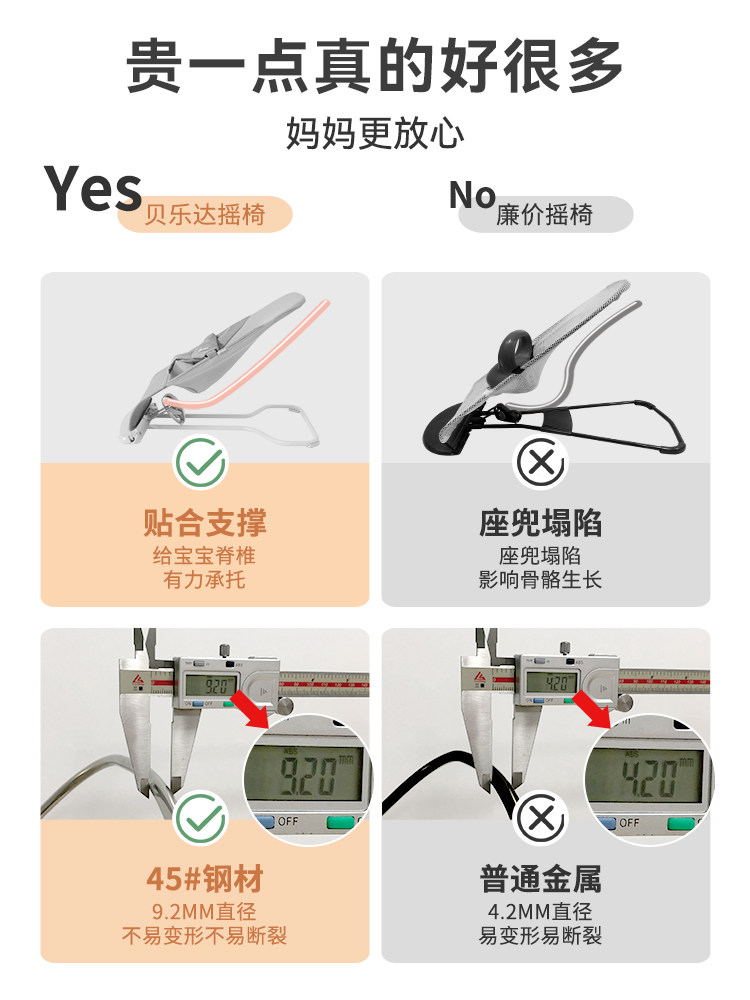 贵一点真的好很多

妈妈更放心

Yes 贝乐达摇椅

No 廉价摇椅

贴合支撑

给宝宝脊椎
有力承托

座兜塌陷

座兜塌陷
影响骨骼生长

9.20

ABS
9.20 mm
OFF

4.20

ABS
4.20 mm
OFF

45#钢材

9.2MM直径
不易变形不易断裂

普通金属

4.2MM直径
易变形易断裂