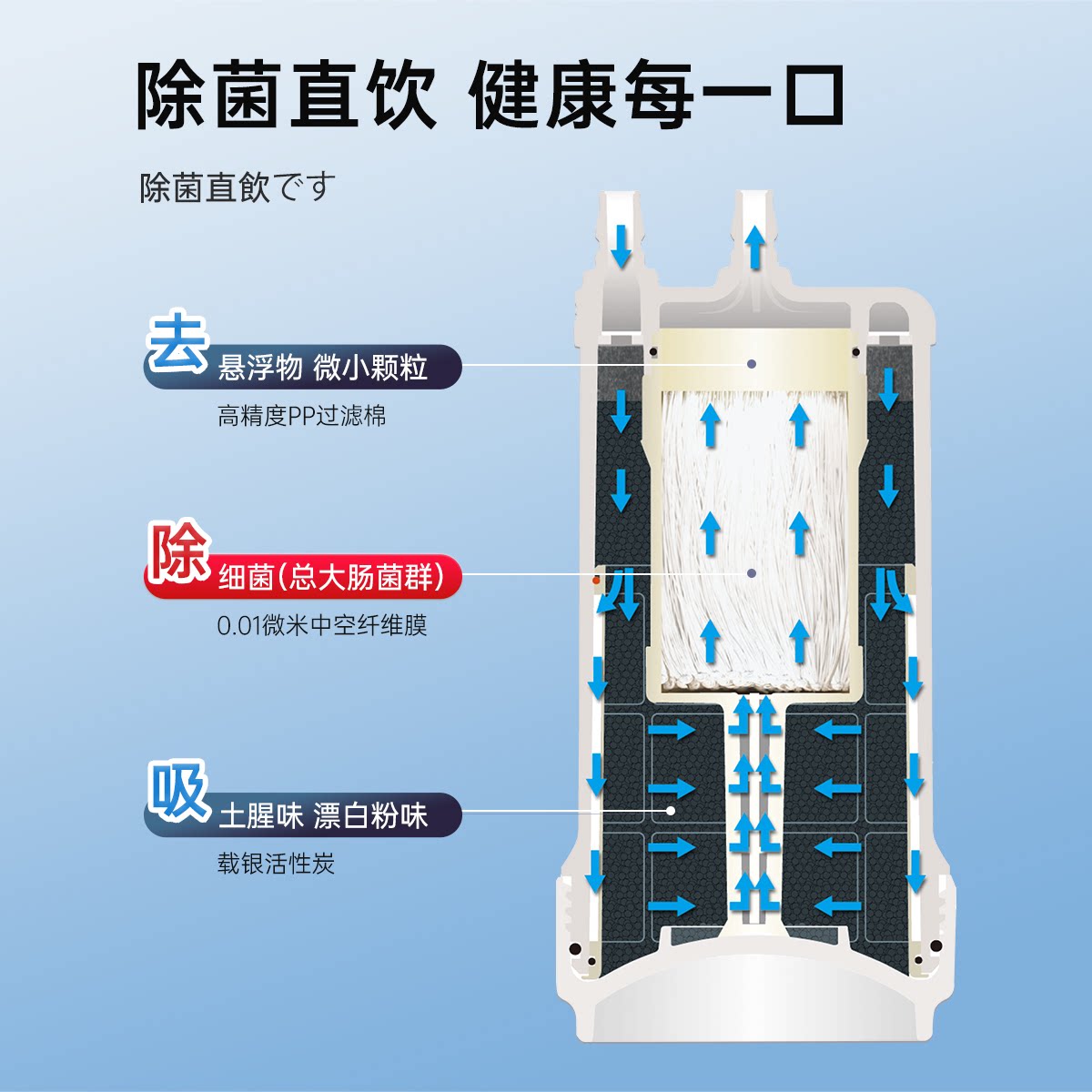 除菌直饮 健康每一口

除菌直飲です

去 悬浮物 微小颗粒

高精度PP过滤棉

除 细菌（总大肠菌群）

0.01微米中空纤维膜

吸 土腥味 漂白粉味

载银活性炭