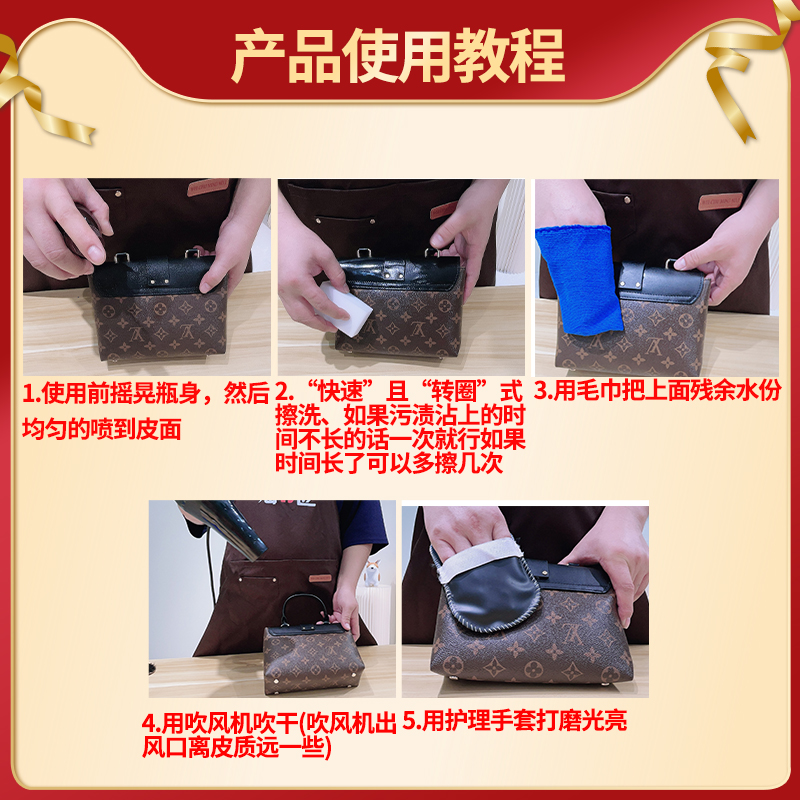 产品使用教程

1.使用前摇晃瓶身，然后均匀的喷到皮面

2.“快速”且“转圈”式擦洗、如果污渍沾上的时间不长的话一次就行如果时间长了可以多擦几次

3.用毛巾把上面残余水份

4.用吹风机吹干(吹风机出风口离皮质远一些)

5.用护理手套打磨光亮