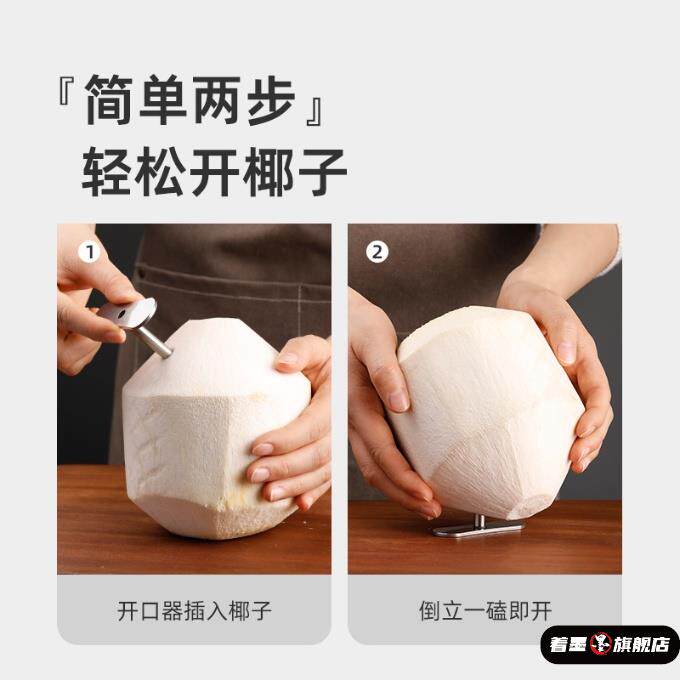 『简单两步』
轻松开椰子

1

开口器插入椰子

2

倒立一磕即开

着墨旗舰店